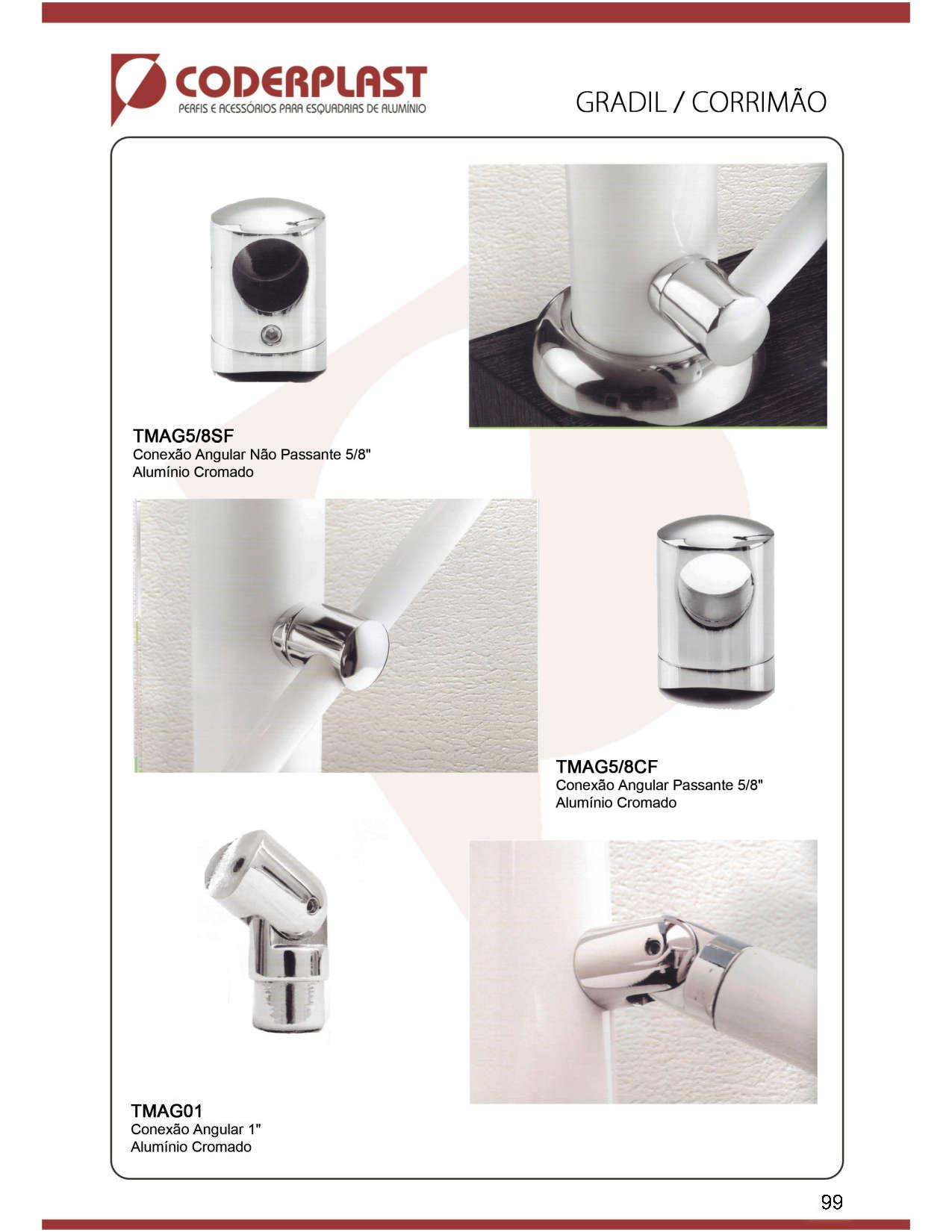 CODERPLAST
PERFIS E ACESSÓRIOS PARA ESQUADRIAS DE ALUMÍNIO

GRADIL / CORRIMÃO

TMAG5/8SF
Conexão Angular Não Passante 5/8"
Alumínio Cromado

TMAG5/8CF
Conexão Angular Passante 5/8"
Alumínio Cromado

TMAG01
Conexão Angular 1"
Alumínio Cromado

99