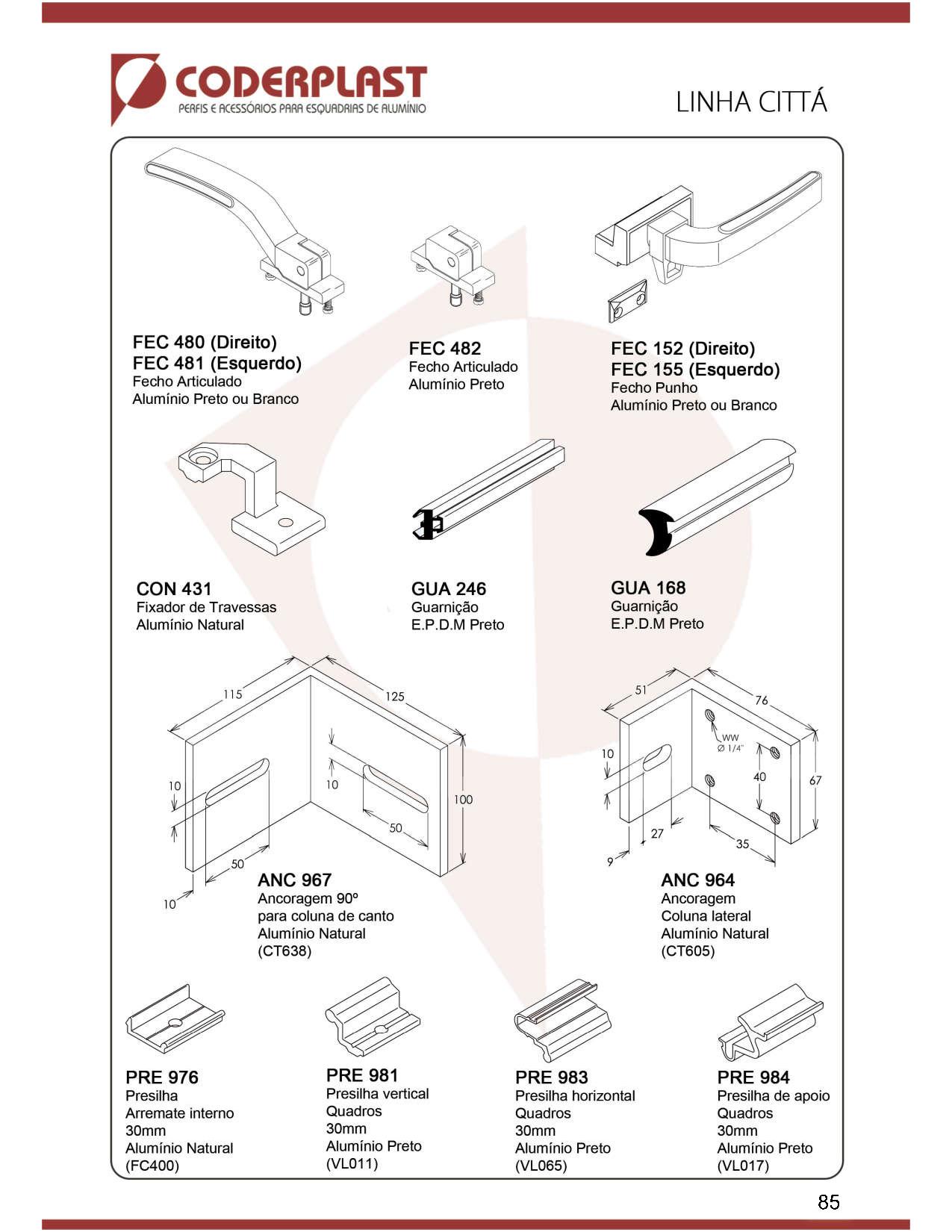 CODERPLAST
PERFIS E ACESSÓRIOS PARA ESQUADRIAS DE ALUMÍNIO

LINHA CITTÁ

FEC 480 (Direito)
FEC 481 (Esquerdo)
Fecho Articulado
Alumínio Preto ou Branco

FEC 482
Fecho Articulado
Alumínio Preto

FEC 152 (Direito)
FEC 155 (Esquerdo)
Fecho Punho
Alumínio Preto ou Branco

CON 431
Fixador de Travessas
Alumínio Natural

GUA 246
Guarnição
E.P.D.M Preto

GUA 168
Guarnição
E.P.D.M Preto

115 125 10 10 100 50 50 10

ANC 967
Ancoragem 90º
para coluna de canto
Alumínio Natural
(CT638)

51 76 WW Ø 1/4" 10 40 67 27 35 9

ANC 964
Ancoragem
Coluna lateral
Alumínio Natural
(CT605)

PRE 976
Presilha
Arremate interno
30mm
Alumínio Natural
(FC400)

PRE 981
Presilha vertical
Quadros
30mm
Alumínio Preto
(VL011)

PRE 983
Presilha horizontal
Quadros
30mm
Alumínio Preto
(VL065)

PRE 984
Presilha de apoio
Quadros
30mm
Alumínio Preto
(VL017)

85