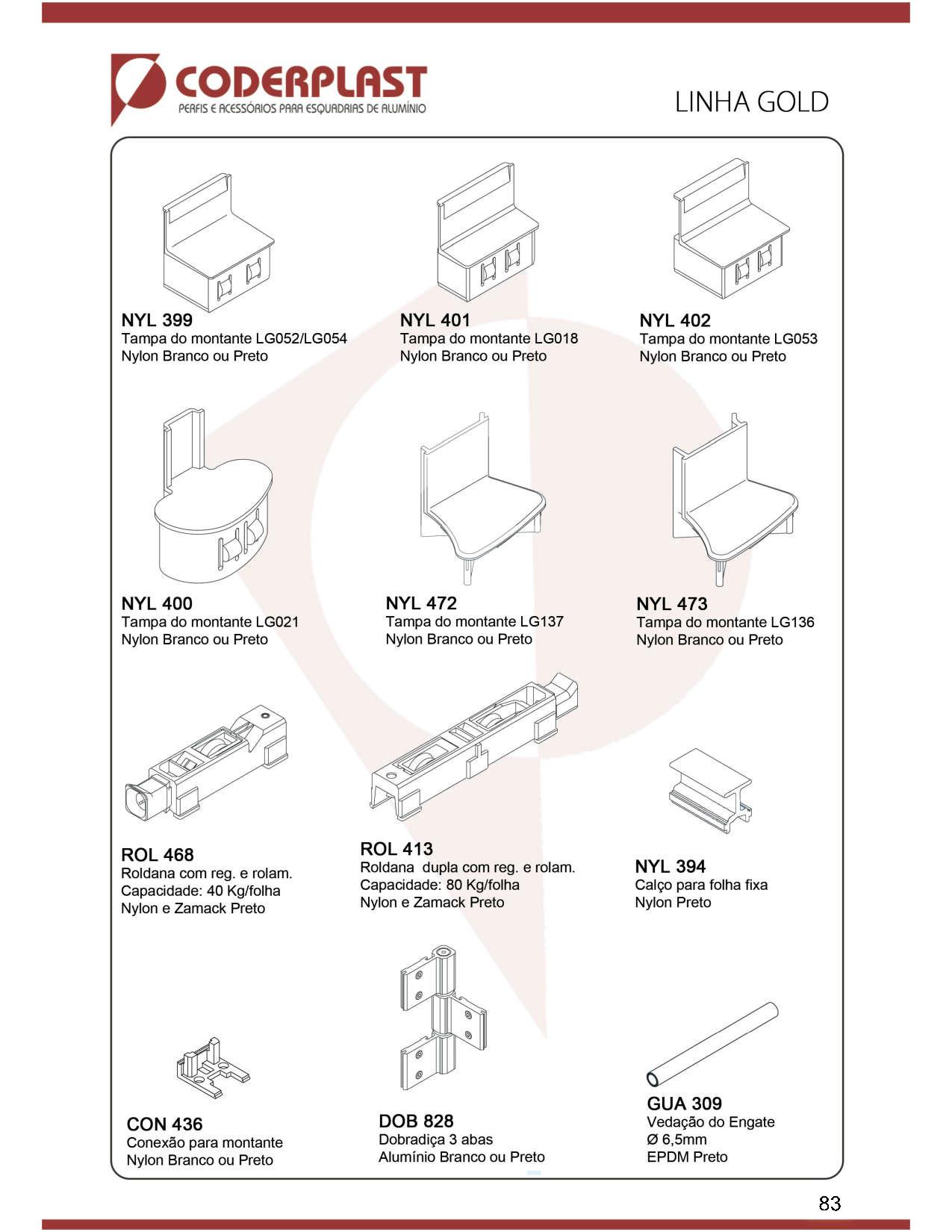 CODERPLAST
PERFIS E ACESSÓRIOS PARA ESQUADRIAS DE ALUMÍNIO

LINHA GOLD

NYL 399
Tampa do montante LG052/LG054
Nylon Branco ou Preto

NYL 401
Tampa do montante LG018
Nylon Branco ou Preto

NYL 402
Tampa do montante LG053
Nylon Branco ou Preto

NYL 400
Tampa do montante LG021
Nylon Branco ou Preto

NYL 472
Tampa do montante LG137
Nylon Branco ou Preto

NYL 473
Tampa do montante LG136
Nylon Branco ou Preto

ROL 468
Roldana com reg. e rolam.
Capacidade: 40 Kg/folha
Nylon e Zamack Preto

ROL 413
Roldana dupla com reg. e rolam.
Capacidade: 80 Kg/folha
Nylon e Zamack Preto

NYL 394
Calço para folha fixa
Nylon Preto

CON 436
Conexão para montante
Nylon Branco ou Preto

DOB 828
Dobradiça 3 abas
Alumínio Branco ou Preto

GUA 309
Vedação do Engate
Ø 6,5mm
EPDM Preto

83