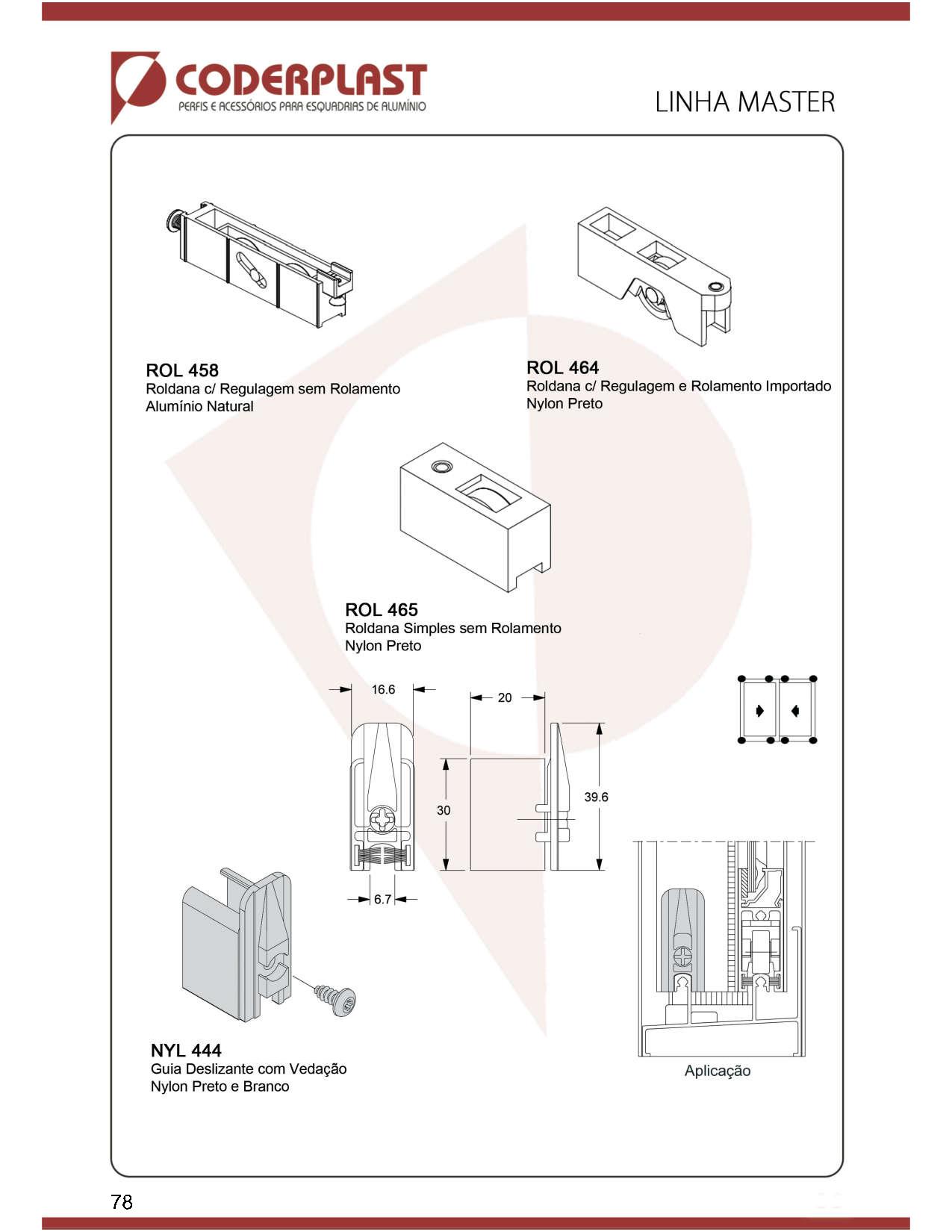 CODERPLAST
PERFIS E ACESSÓRIOS PARA ESQUADRIAS DE ALUMÍNIO

LINHA MASTER

ROL 458
Roldana c/ Regulagem sem Rolamento
Alumínio Natural

ROL 464
Roldana c/ Regulagem e Rolamento Importado
Nylon Preto

ROL 465
Roldana Simples sem Rolamento
Nylon Preto

16.6

20

30

39.6

6.7

NYL 444
Guia Deslizante com Vedação
Nylon Preto e Branco

Aplicação

78