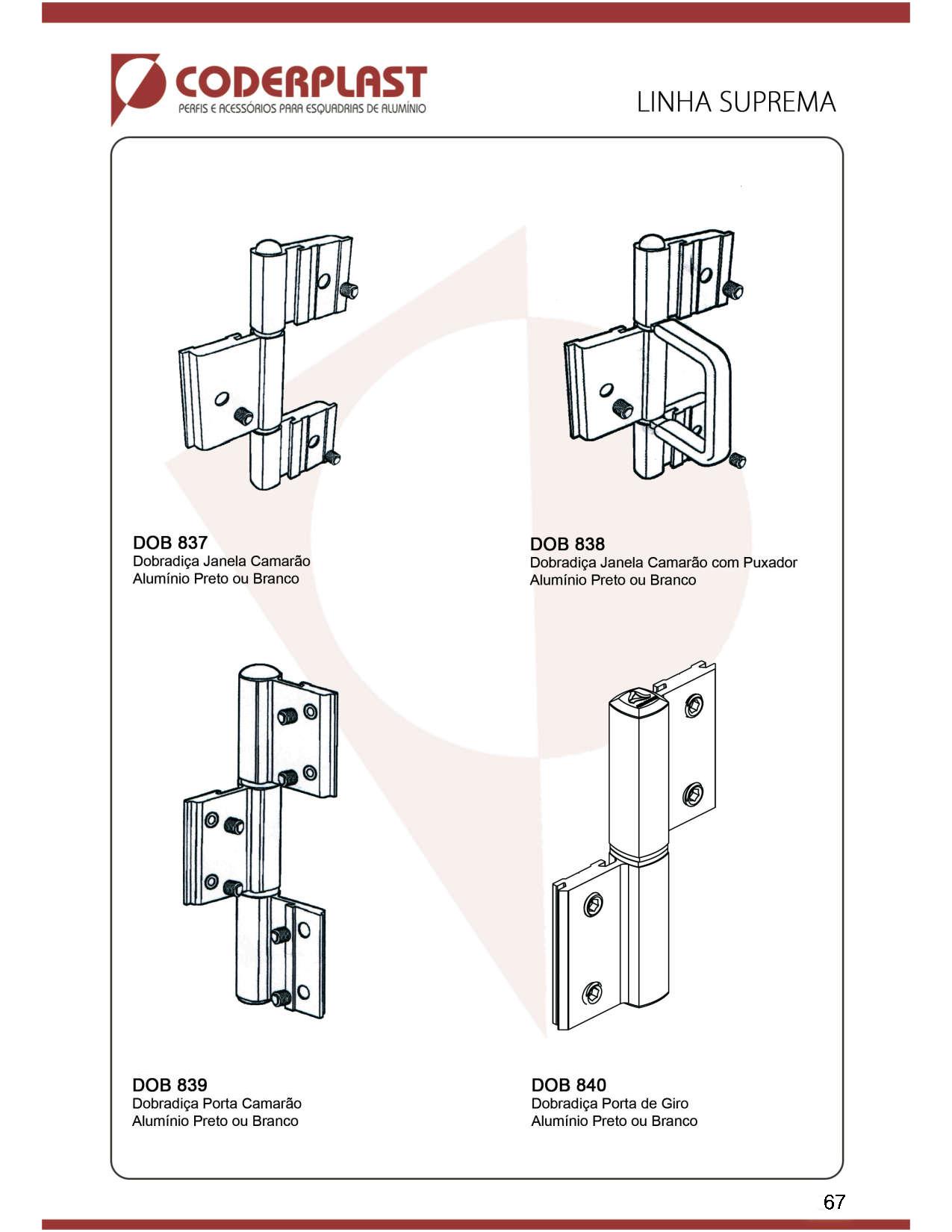 CODERPLAST
PERFIS E ACESSÓRIOS PARA ESQUADRIAS DE ALUMÍNIO

LINHA SUPREMA

DOB 837
Dobradiça Janela Camarão
Alumínio Preto ou Branco

DOB 838
Dobradiça Janela Camarão com Puxador
Alumínio Preto ou Branco

DOB 839
Dobradiça Porta Camarão
Alumínio Preto ou Branco

DOB 840
Dobradiça Porta de Giro
Alumínio Preto ou Branco

67