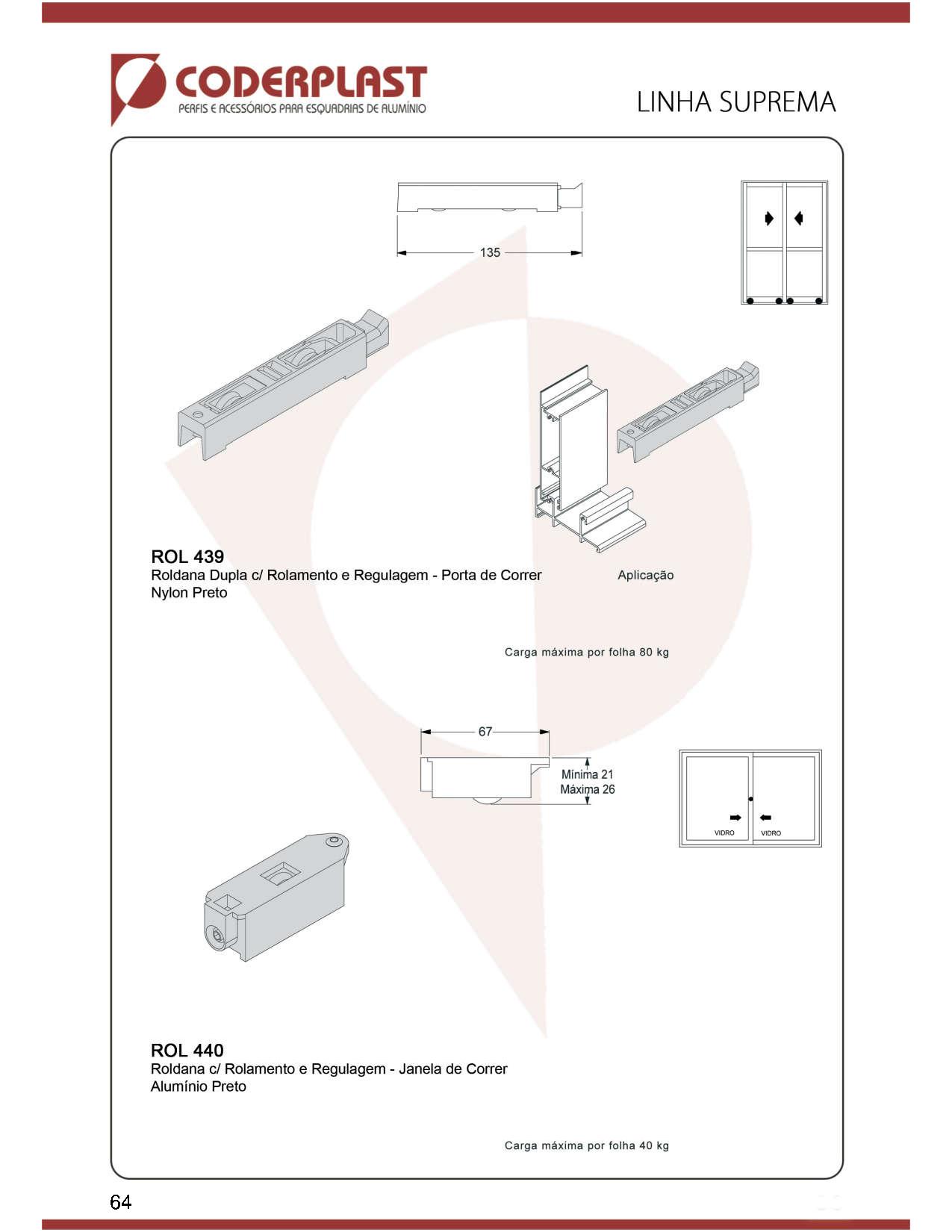 CODERPLAST
PERFIS E ACESSÓRIOS PARA ESQUADRIAS DE ALUMÍNIO

LINHA SUPREMA

135

ROL 439
Roldana Dupla c/ Rolamento e Regulagem - Porta de Correr
Nylon Preto

Aplicação

Carga máxima por folha 80 kg

67

Mínima 21
Máxima 26

VIDRO VIDRO

ROL 440
Roldana c/ Rolamento e Regulagem - Janela de Correr
Alumínio Preto

Carga máxima por folha 40 kg

64