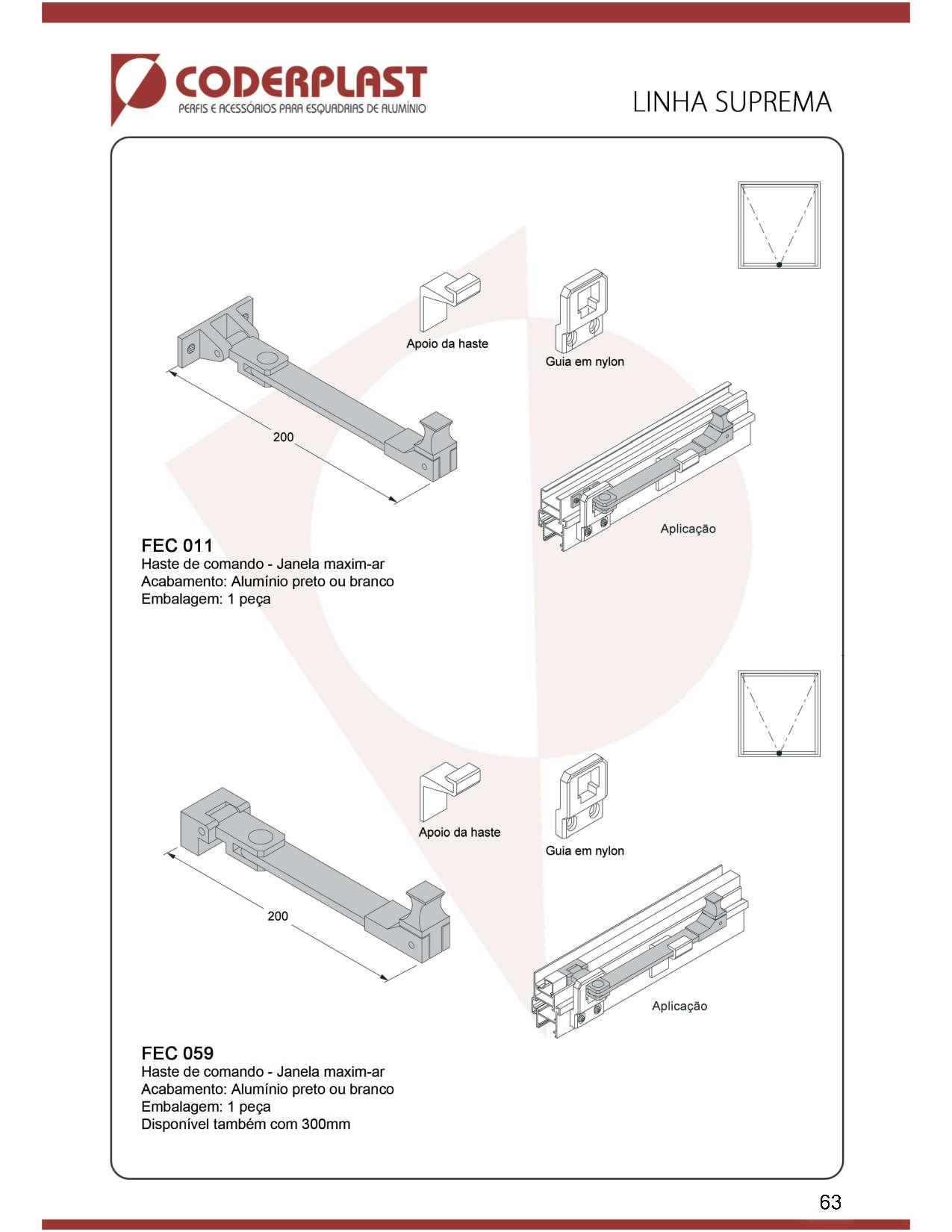 CODERPLAST
PERFIS E ACESSÓRIOS PARA ESQUADRIAS DE ALUMÍNIO

LINHA SUPREMA

Apoio da haste

Guia em nylon

200

Aplicação

FEC 011
Haste de comando - Janela maxim-ar
Acabamento: Alumínio preto ou branco
Embalagem: 1 peça

Apoio da haste

Guia em nylon

200

Aplicação

FEC 059
Haste de comando - Janela maxim-ar
Acabamento: Alumínio preto ou branco
Embalagem: 1 peça
Disponível também com 300mm

63