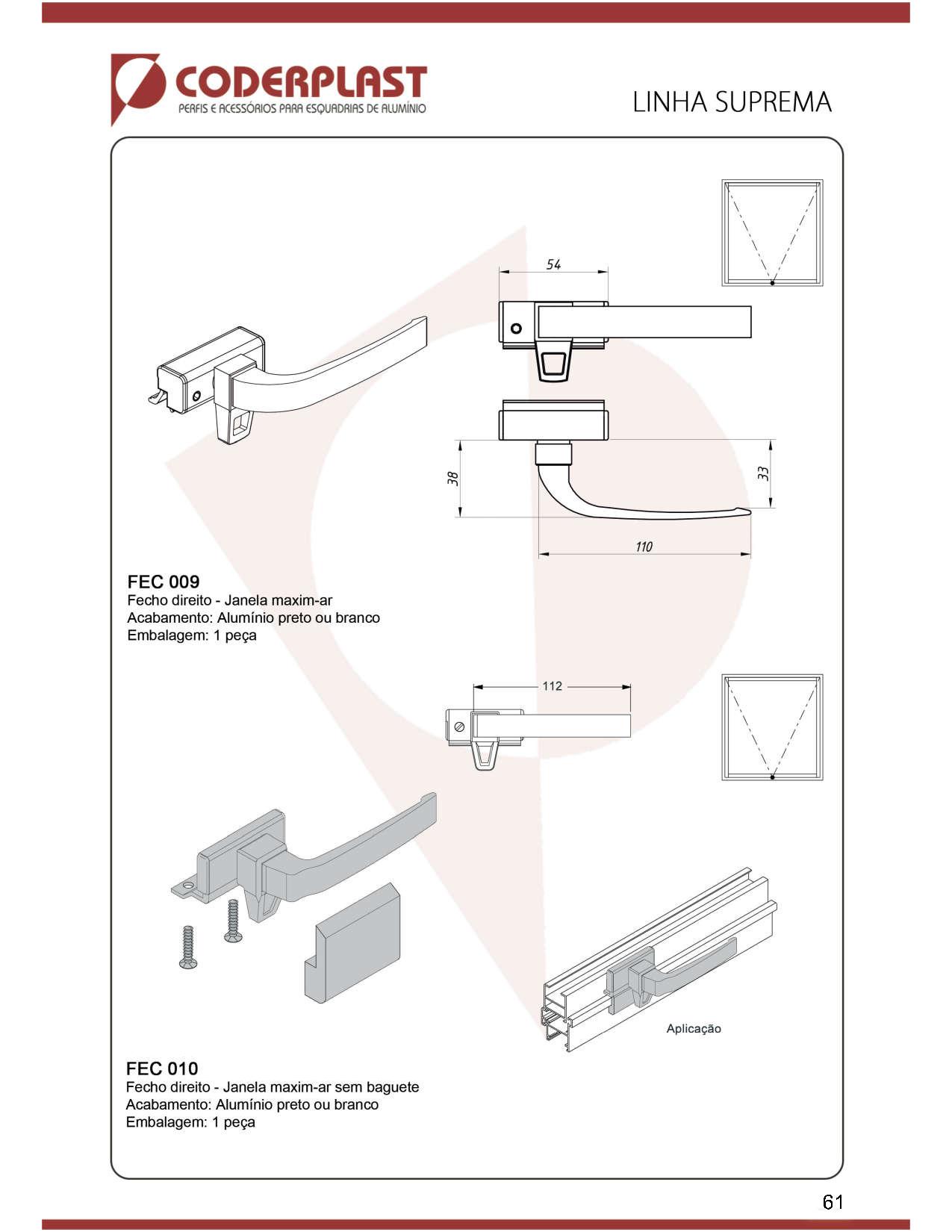 CODERPLAST
PERFIS E ACESSÓRIOS PARA ESQUADRIAS DE ALUMÍNIO

LINHA SUPREMA

54

38

33

110

FEC 009
Fecho direito - Janela maxim-ar
Acabamento: Alumínio preto ou branco
Embalagem: 1 peça

112

Aplicação

FEC 010
Fecho direito - Janela maxim-ar sem baguete
Acabamento: Alumínio preto ou branco
Embalagem: 1 peça

61