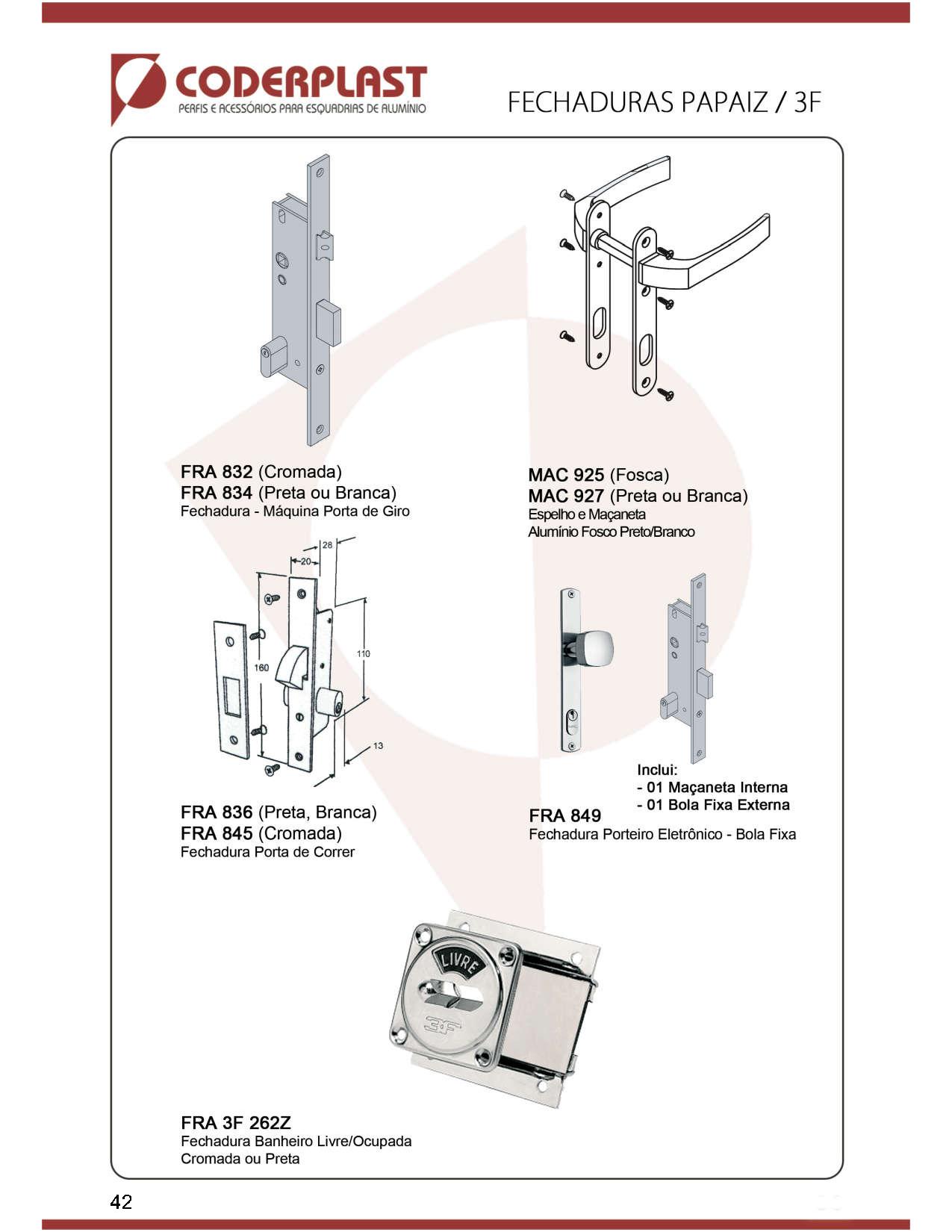 CODERPLAST
PERFIS E ACESSÓRIOS PARA ESQUADRIAS DE ALUMÍNIO

FECHADURAS PAPAIZ / 3F

FRA 832 (Cromada)
FRA 834 (Preta ou Branca)
Fechadura - Máquina Porta de Giro

MAC 925 (Fosca)
MAC 927 (Preta ou Branca)
Espelho e Maçaneta
Alumínio Fosco Preto/Branco

28
20
160
110
13

FRA 836 (Preta, Branca)
FRA 845 (Cromada)
Fechadura Porta de Correr

Inclui:
- 01 Maçaneta Interna
- 01 Bola Fixa Externa

FRA 849
Fechadura Porteiro Eletrônico - Bola Fixa

LIVRE
3F

FRA 3F 262Z
Fechadura Banheiro Livre/Ocupada
Cromada ou Preta

42