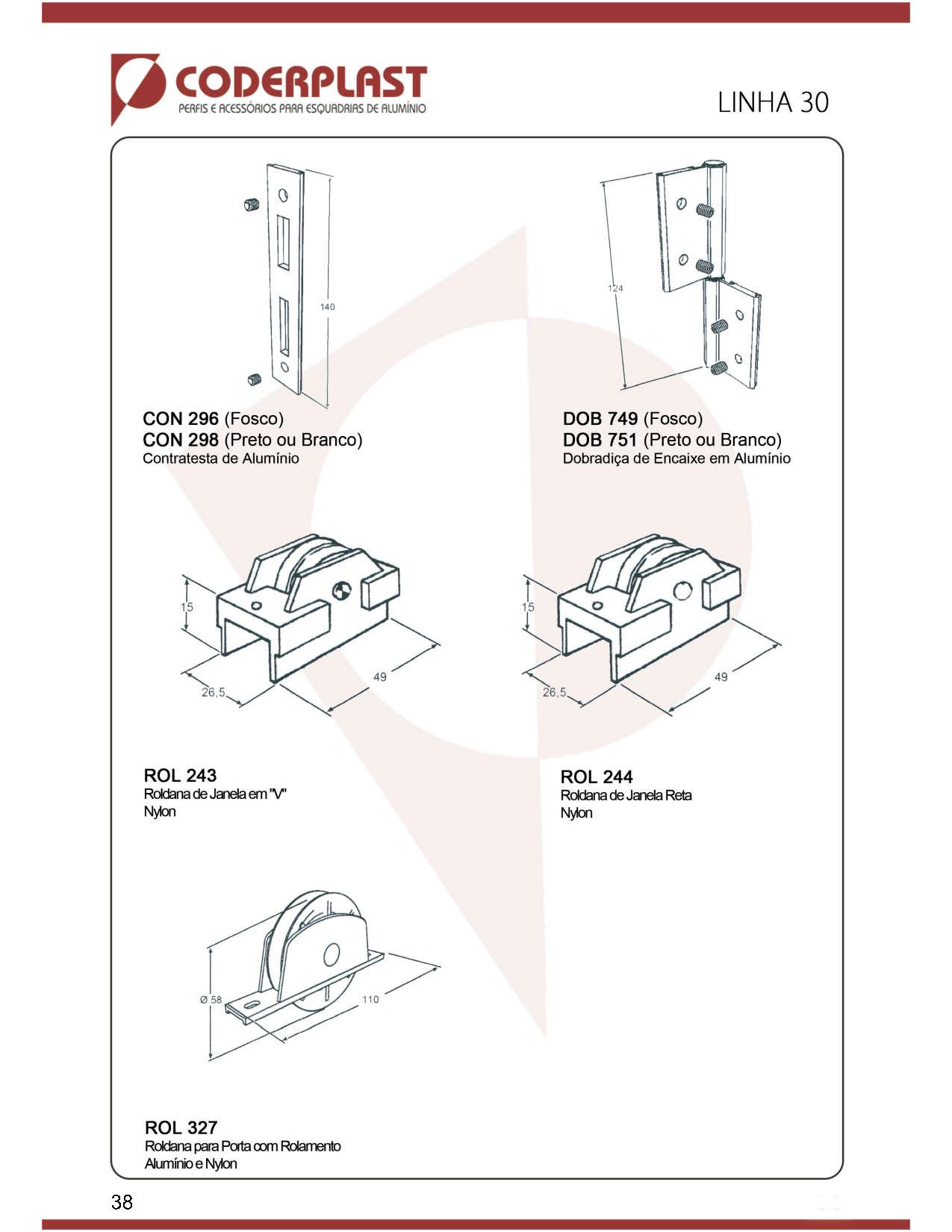 CODERPLAST
PERFIS E ACESSÓRIOS PARA ESQUADRIAS DE ALUMÍNIO

LINHA 30

140

CON 296 (Fosco)
CON 298 (Preto ou Branco)
Contratesta de Alumínio

124

DOB 749 (Fosco)
DOB 751 (Preto ou Branco)
Dobradiça de Encaixe em Alumínio

15
26,5
49

ROL 243
Roldana de Janela em "V"
Nylon

15
26,5
49

ROL 244
Roldana de Janela Reta
Nylon

Ø 58
110

ROL 327
Roldana para Porta com Rolamento
Alumínio e Nylon

38