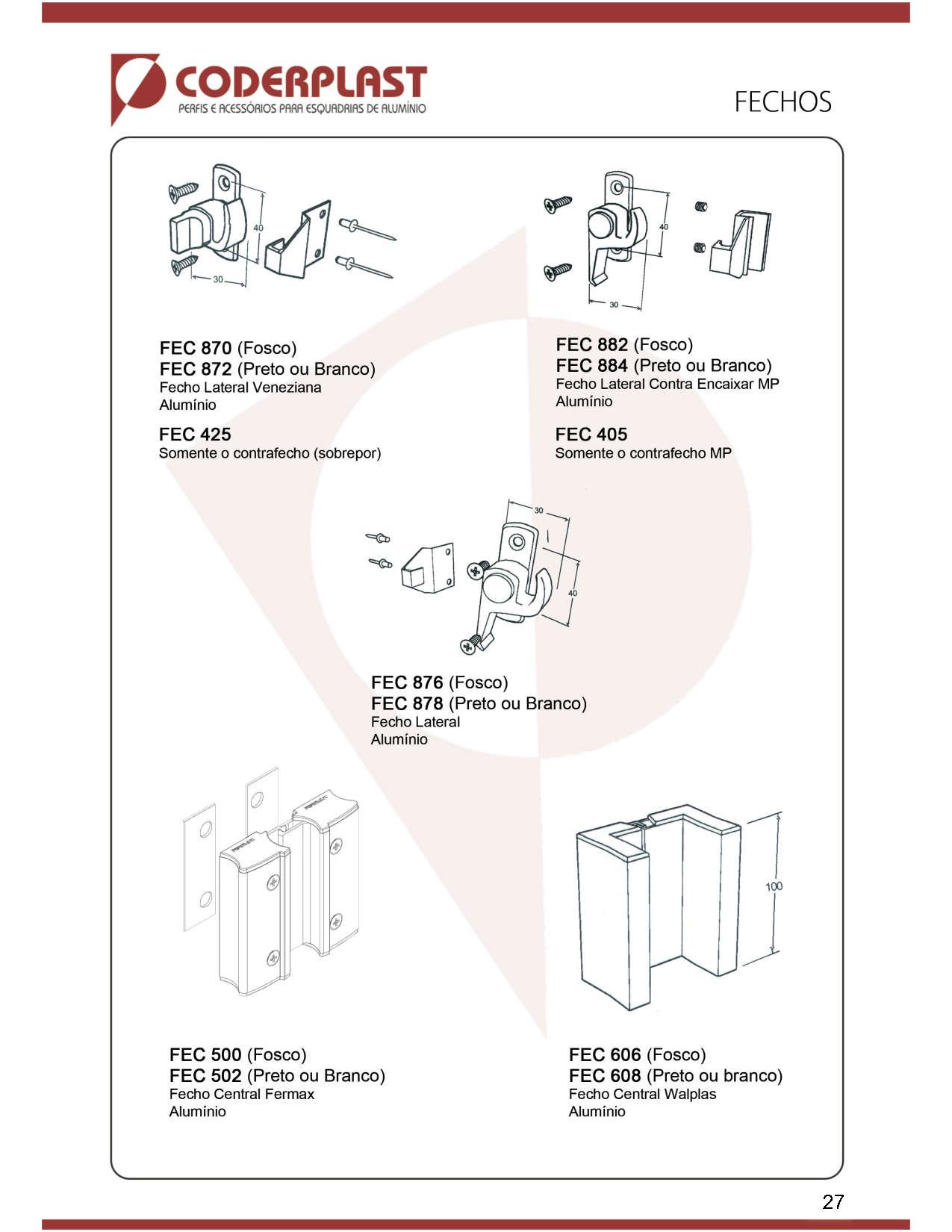 CODERPLAST
PERFIS E ACESSÓRIOS PARA ESQUADRIAS DE ALUMÍNIO

FECHOS

40
30

FEC 870 (Fosco)
FEC 872 (Preto ou Branco)
Fecho Lateral Veneziana
Alumínio

FEC 425
Somente o contrafecho (sobrepor)

40
30

FEC 882 (Fosco)
FEC 884 (Preto ou Branco)
Fecho Lateral Contra Encaixar MP
Alumínio

FEC 405
Somente o contrafecho MP

30
40

FEC 876 (Fosco)
FEC 878 (Preto ou Branco)
Fecho Lateral
Alumínio

FEC 500 (Fosco)
FEC 502 (Preto ou Branco)
Fecho Central Fermax
Alumínio

100

FEC 606 (Fosco)
FEC 608 (Preto ou branco)
Fecho Central Walplas
Alumínio

27