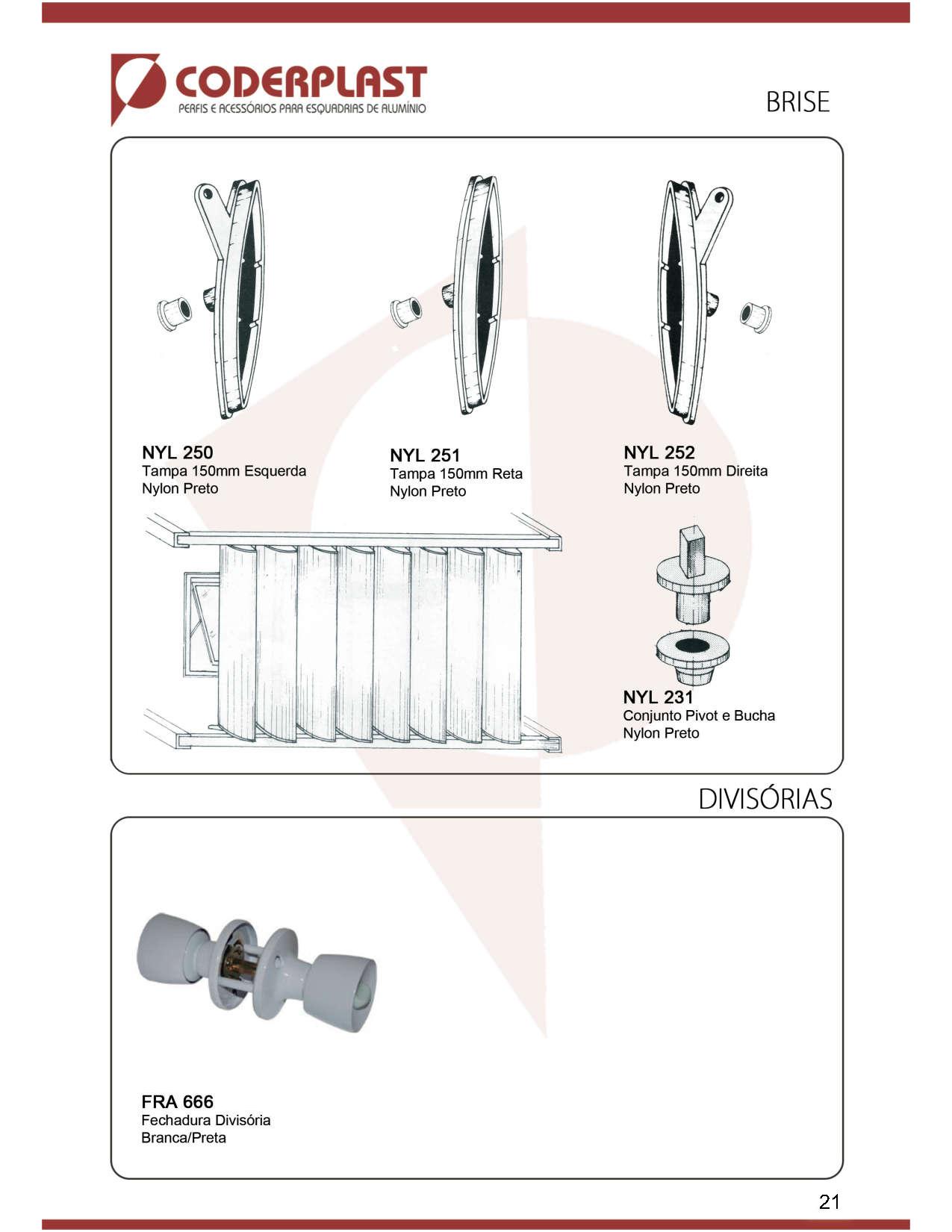 CODERPLAST
PERFIS E ACESSÓRIOS PARA ESQUADRIAS DE ALUMÍNIO

BRISE

NYL 250
Tampa 150mm Esquerda
Nylon Preto

NYL 251
Tampa 150mm Reta
Nylon Preto

NYL 252
Tampa 150mm Direita
Nylon Preto

NYL 231
Conjunto Pivot e Bucha
Nylon Preto

DIVISÓRIAS

FRA 666
Fechadura Divisória
Branca/Preta

21