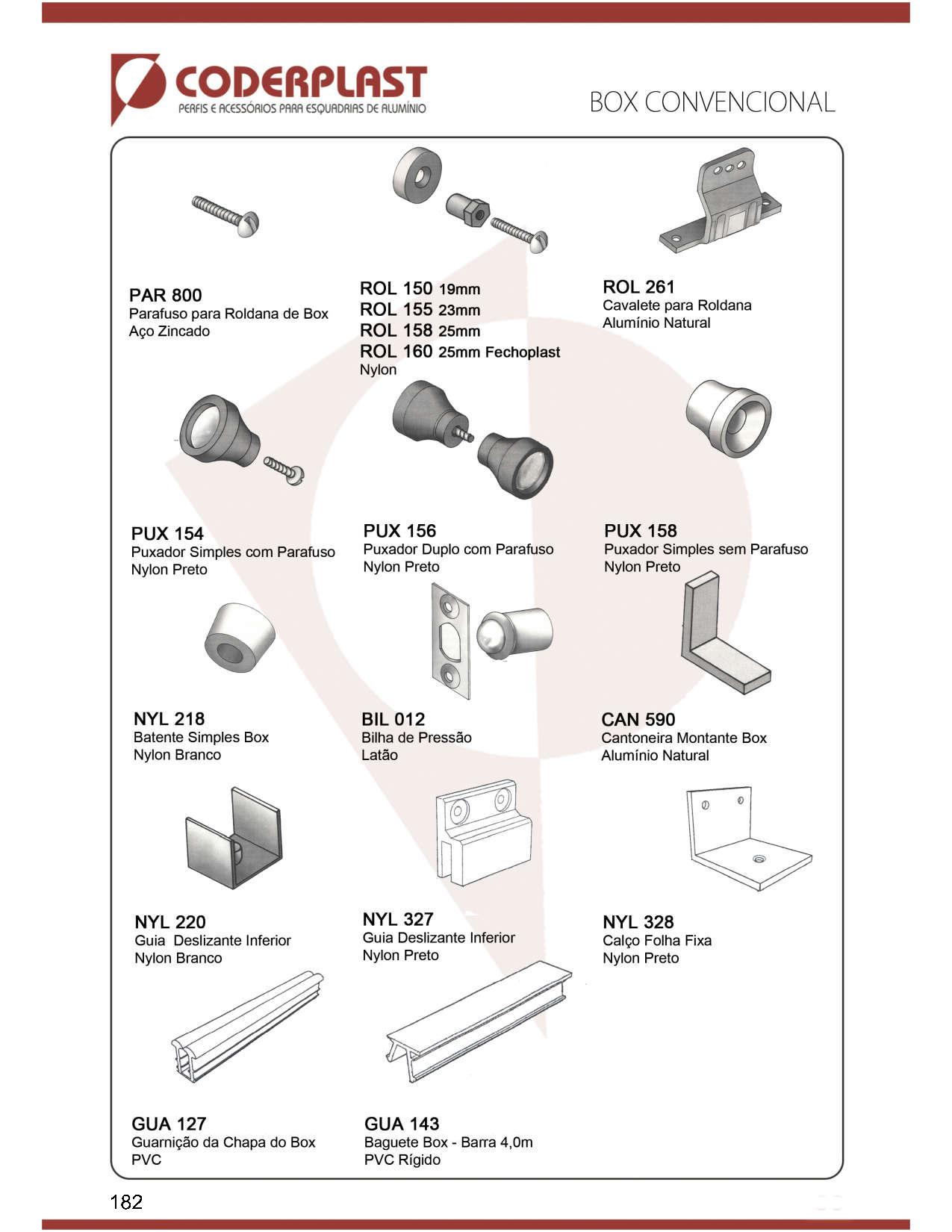 CODERPLAST
PERFIS E ACESSÓRIOS PARA ESQUADRIAS DE ALUMÍNIO

BOX CONVENCIONAL

PAR 800
Parafuso para Roldana de Box
Aço Zincado

ROL 150 19mm
ROL 155 23mm
ROL 158 25mm
ROL 160 25mm Fechoplast
Nylon

ROL 261
Cavalete para Roldana
Alumínio Natural

PUX 154
Puxador Simples com Parafuso
Nylon Preto

PUX 156
Puxador Duplo com Parafuso
Nylon Preto

PUX 158
Puxador Simples sem Parafuso
Nylon Preto

NYL 218
Batente Simples Box
Nylon Branco

BIL 012
Bilha de Pressão
Latão

CAN 590
Cantoneira Montante Box
Alumínio Natural

NYL 220
Guia Deslizante Inferior
Nylon Branco

NYL 327
Guia Deslizante Inferior
Nylon Preto

NYL 328
Calço Folha Fixa
Nylon Preto

GUA 127
Guarnição da Chapa do Box
PVC

GUA 143
Baguete Box - Barra 4,0m
PVC Rígido

182