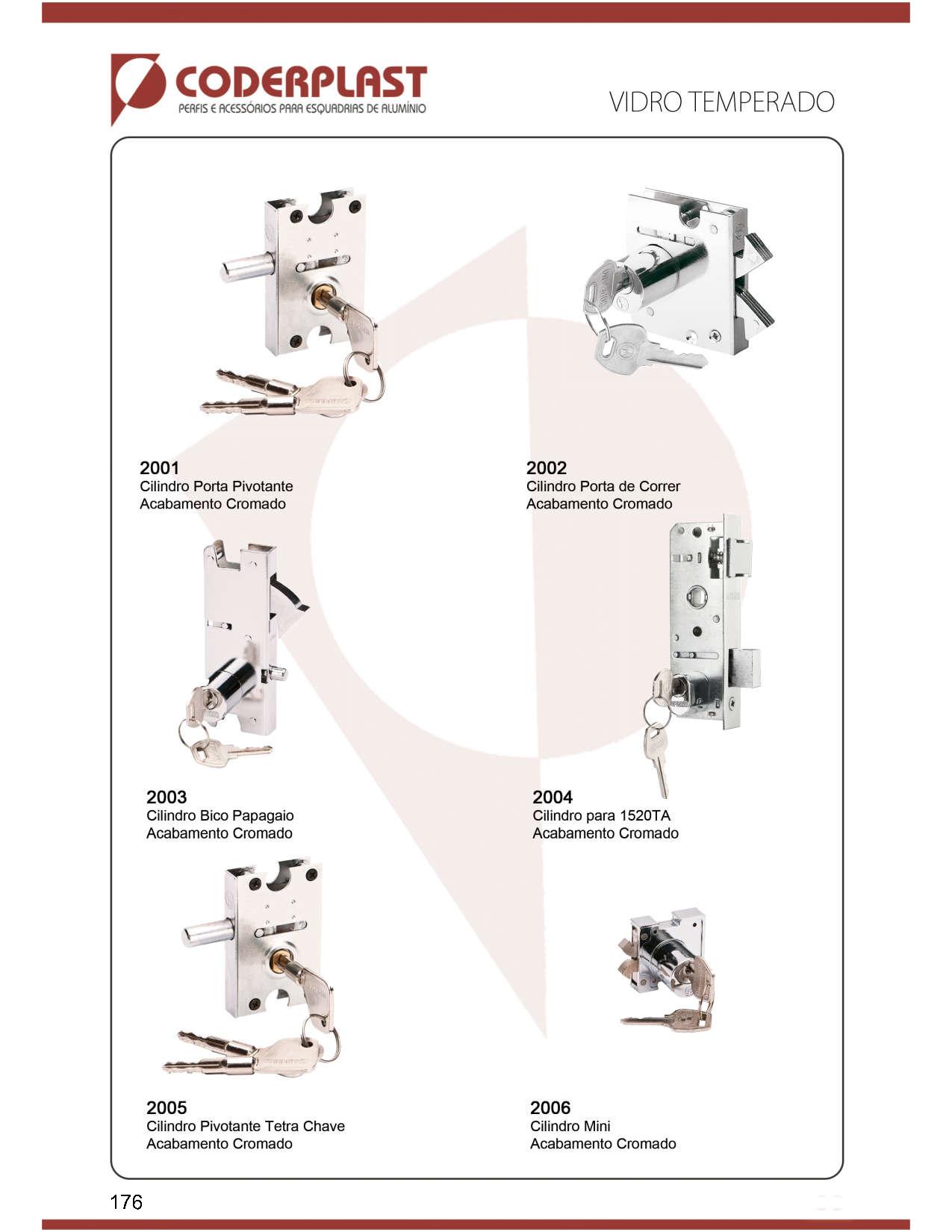 CODERPLAST
PERFIS E ACESSÓRIOS PARA ESQUADRIAS DE ALUMÍNIO

VIDRO TEMPERADO

2001
Cilindro Porta Pivotante
Acabamento Cromado

2002
Cilindro Porta de Correr
Acabamento Cromado

2003
Cilindro Bico Papagaio
Acabamento Cromado

2004
Cilindro para 1520TA
Acabamento Cromado

2005
Cilindro Pivotante Tetra Chave
Acabamento Cromado

2006
Cilindro Mini
Acabamento Cromado

176