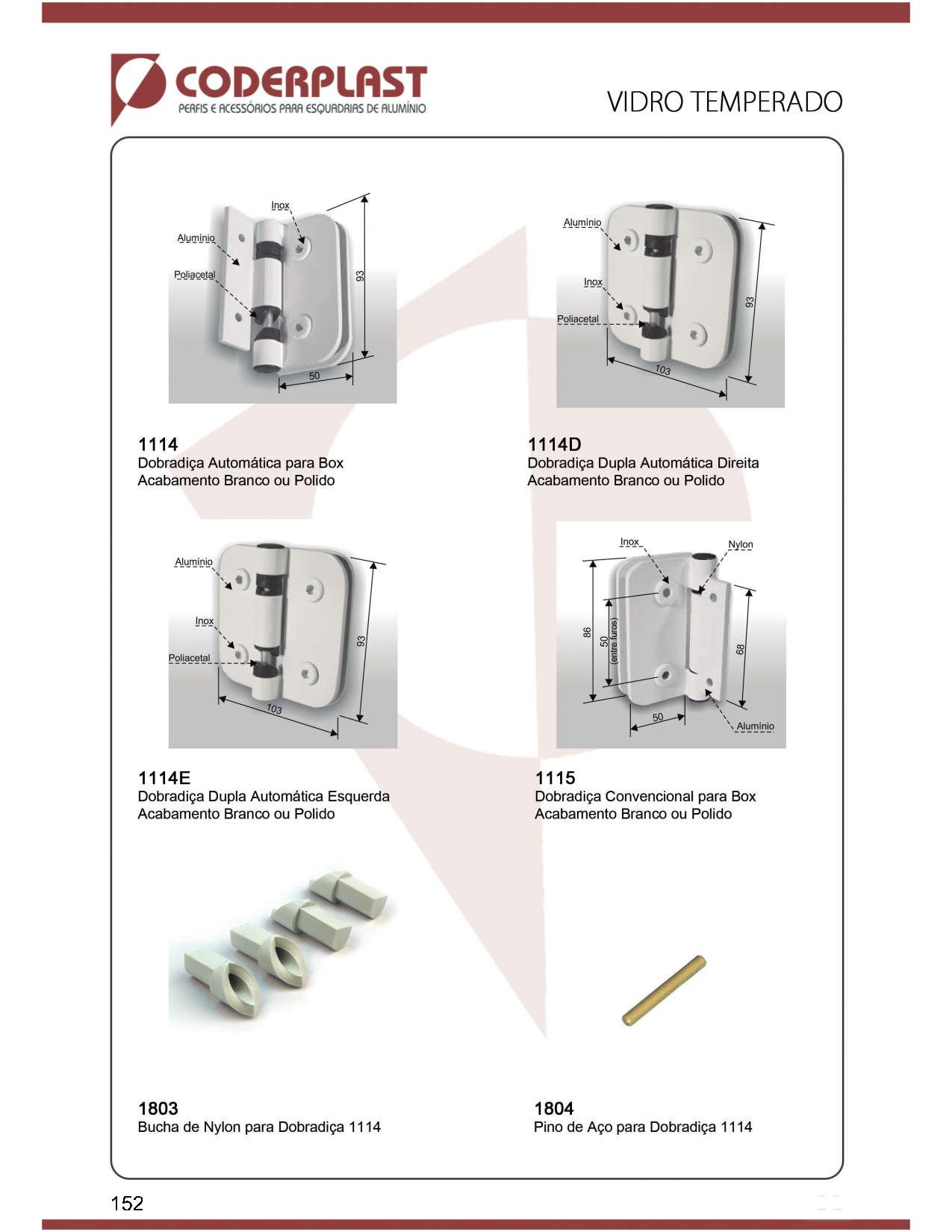 CODERPLAST
PERFIS E ACESSÓRIOS PARA ESQUADRIAS DE ALUMÍNIO

VIDRO TEMPERADO

Inox
Alumínio
Poliacetal
93
50

1114
Dobradiça Automática para Box
Acabamento Branco ou Polido

Alumínio
Inox
Poliacetal
93
103

1114D
Dobradiça Dupla Automática Direita
Acabamento Branco ou Polido

Alumínio
Inox
Poliacetal
93
103

1114E
Dobradiça Dupla Automática Esquerda
Acabamento Branco ou Polido

Inox
Nylon
86
50 (entre furos)
68
50
Alumínio

1115
Dobradiça Convencional para Box
Acabamento Branco ou Polido

1803
Bucha de Nylon para Dobradiça 1114

1804
Pino de Aço para Dobradiça 1114

152