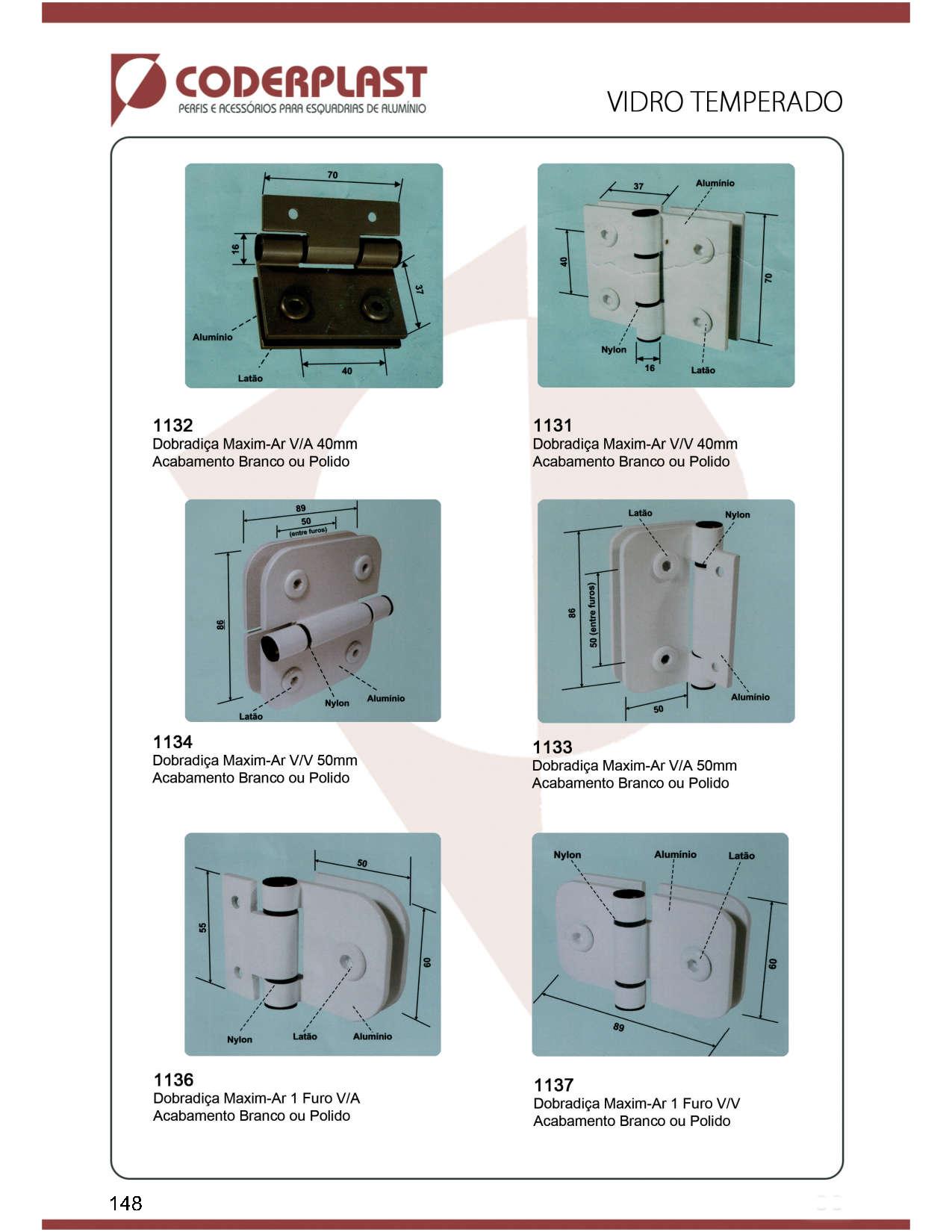 CODERPLAST
PERFIS E ACESSÓRIOS PARA ESQUADRIAS DE ALUMÍNIO

VIDRO TEMPERADO

70
16
37
Alumínio
Latão
40

1132
Dobradiça Maxim-Ar V/A 40mm
Acabamento Branco ou Polido

37
Alumínio
40
70
Nylon
16
Latão

1131
Dobradiça Maxim-Ar V/V 40mm
Acabamento Branco ou Polido

89
50
(entre furos)
86
Latão
Nylon
Alumínio

1134
Dobradiça Maxim-Ar V/V 50mm
Acabamento Branco ou Polido

Latão
Nylon
86
50 (entre furos)
50
Alumínio

1133
Dobradiça Maxim-Ar V/A 50mm
Acabamento Branco ou Polido

50
55
60
Nylon
Latão
Alumínio

1136
Dobradiça Maxim-Ar 1 Furo V/A
Acabamento Branco ou Polido

Nylon
Alumínio
Latão
60
89

1137
Dobradiça Maxim-Ar 1 Furo V/V
Acabamento Branco ou Polido

148