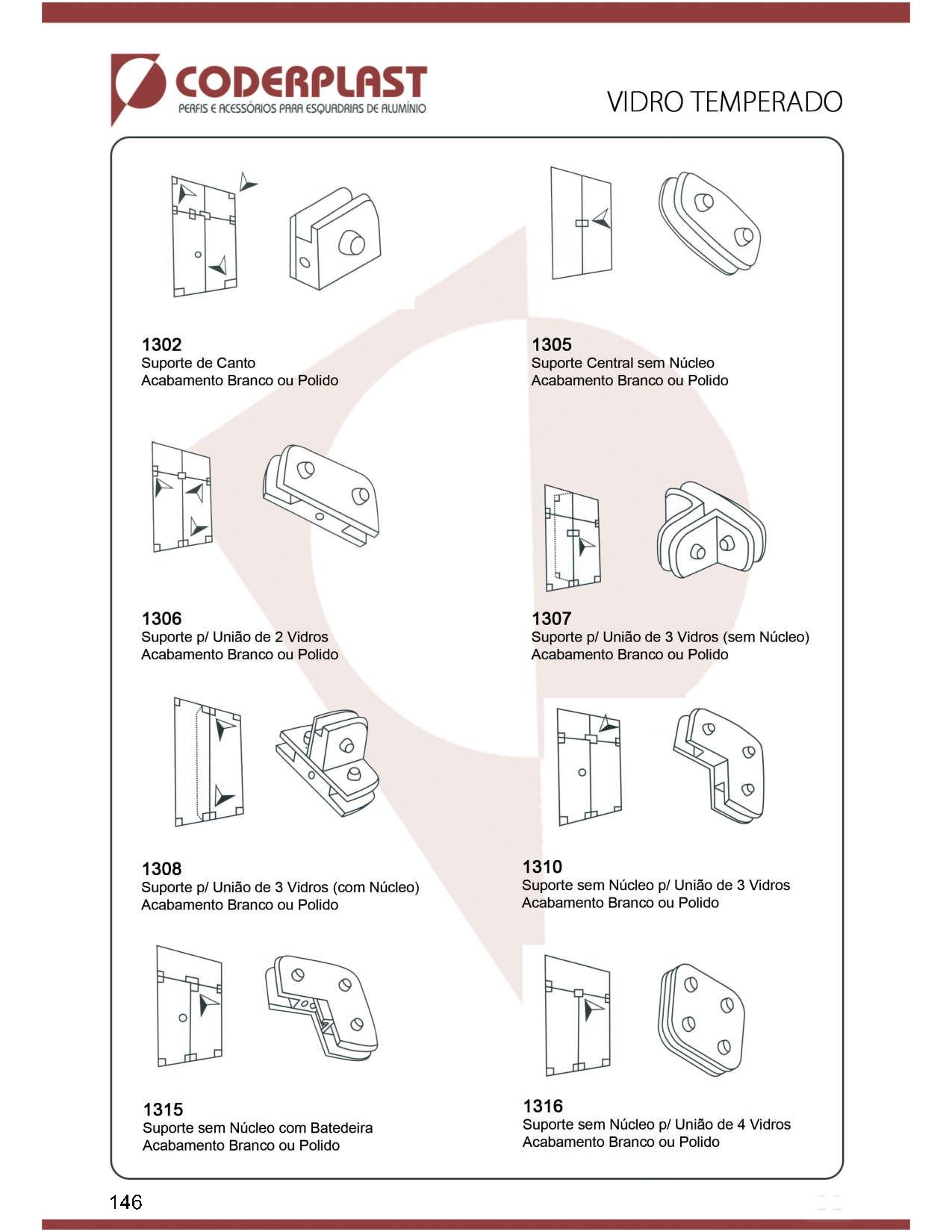 CODERPLAST
PERFIS E ACESSÓRIOS PARA ESQUADRIAS DE ALUMÍNIO

VIDRO TEMPERADO

1302
Suporte de Canto
Acabamento Branco ou Polido

1305
Suporte Central sem Núcleo
Acabamento Branco ou Polido

1306
Suporte p/ União de 2 Vidros
Acabamento Branco ou Polido

1307
Suporte p/ União de 3 Vidros (sem Núcleo)
Acabamento Branco ou Polido

1308
Suporte p/ União de 3 Vidros (com Núcleo)
Acabamento Branco ou Polido

1310
Suporte sem Núcleo p/ União de 3 Vidros
Acabamento Branco ou Polido

1315
Suporte sem Núcleo com Batedeira
Acabamento Branco ou Polido

1316
Suporte sem Núcleo p/ União de 4 Vidros
Acabamento Branco ou Polido

146