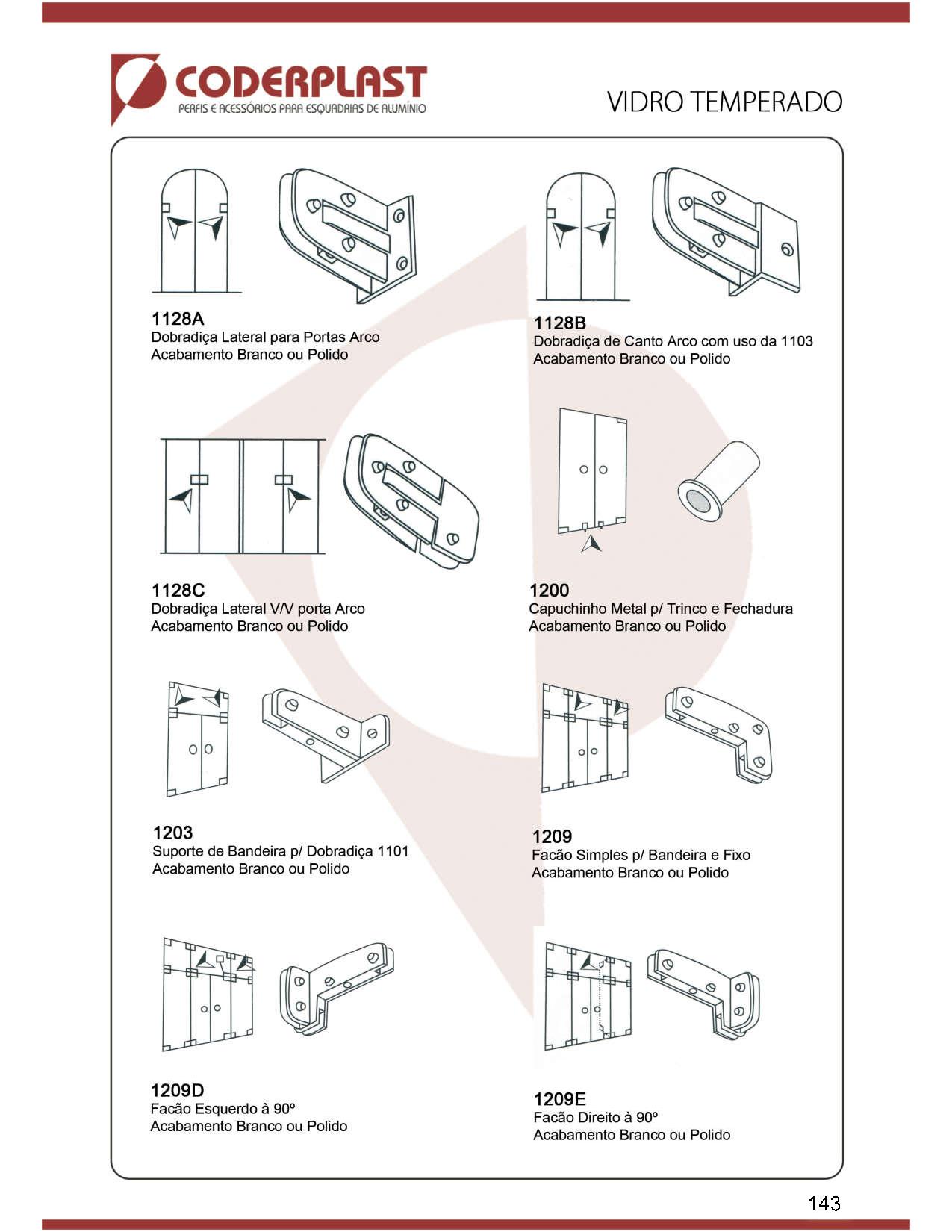 CODERPLAST
PERFIS E ACESSÓRIOS PARA ESQUADRIAS DE ALUMÍNIO

VIDRO TEMPERADO

1128A
Dobradiça Lateral para Portas Arco
Acabamento Branco ou Polido

1128B
Dobradiça de Canto Arco com uso da 1103
Acabamento Branco ou Polido

1128C
Dobradiça Lateral V/V porta Arco
Acabamento Branco ou Polido

1200
Capuchinho Metal p/ Trinco e Fechadura
Acabamento Branco ou Polido

1203
Suporte de Bandeira p/ Dobradiça 1101
Acabamento Branco ou Polido

1209
Facão Simples p/ Bandeira e Fixo
Acabamento Branco ou Polido

1209D
Facão Esquerdo à 90º
Acabamento Branco ou Polido

1209E
Facão Direito à 90º
Acabamento Branco ou Polido

143