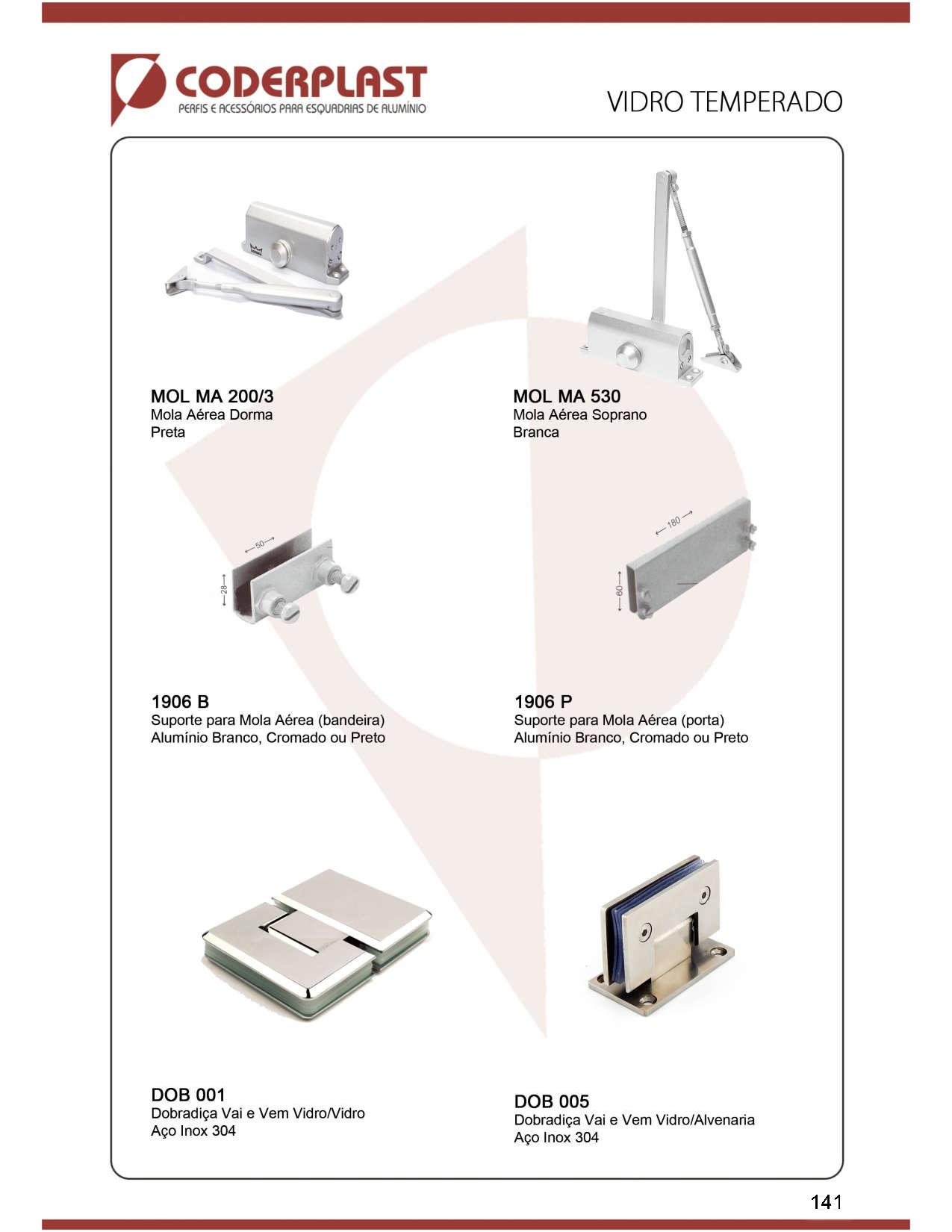 CODERPLAST
PERFIS E ACESSÓRIOS PARA ESQUADRIAS DE ALUMÍNIO

VIDRO TEMPERADO

MOL MA 200/3
Mola Aérea Dorma
Preta

MOL MA 530
Mola Aérea Soprano
Branca

50
28

180
60

1906 B
Suporte para Mola Aérea (bandeira)
Alumínio Branco, Cromado ou Preto

1906 P
Suporte para Mola Aérea (porta)
Alumínio Branco, Cromado ou Preto

DOB 001
Dobradiça Vai e Vem Vidro/Vidro
Aço Inox 304

DOB 005
Dobradiça Vai e Vem Vidro/Alvenaria
Aço Inox 304

141