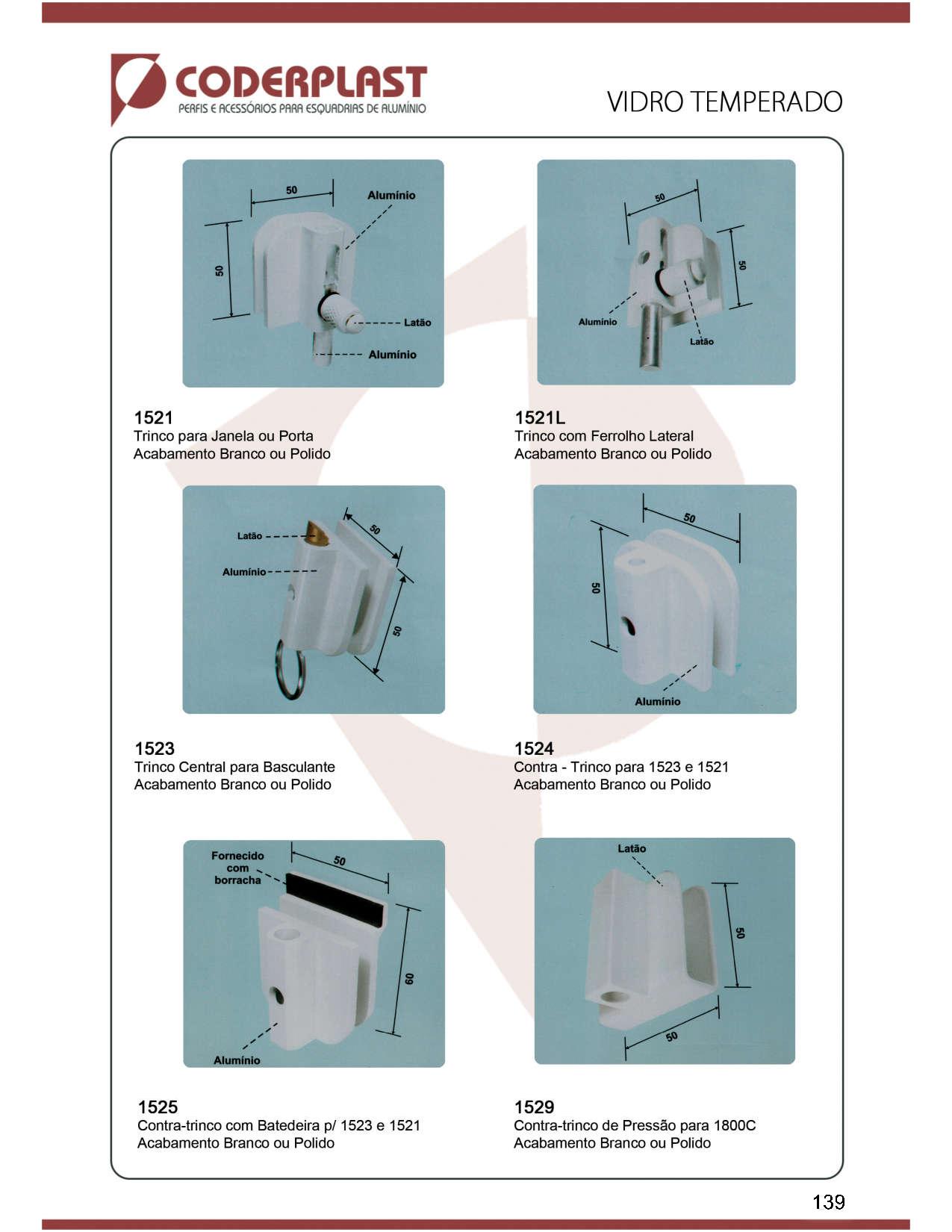 CODERPLAST
PERFIS E ACESSÓRIOS PARA ESQUADRIAS DE ALUMÍNIO

VIDRO TEMPERADO

50
50
Alumínio
Latão
Alumínio

1521
Trinco para Janela ou Porta
Acabamento Branco ou Polido

50
50
Alumínio
Latão

1521L
Trinco com Ferrolho Lateral
Acabamento Branco ou Polido

Latão
Alumínio
50
50

1523
Trinco Central para Basculante
Acabamento Branco ou Polido

50
50
Alumínio

1524
Contra - Trinco para 1523 e 1521
Acabamento Branco ou Polido

Fornecido com borracha
50
60
Alumínio

1525
Contra-trinco com Batedeira p/ 1523 e 1521
Acabamento Branco ou Polido

Latão
50
50

1529
Contra-trinco de Pressão para 1800C
Acabamento Branco ou Polido

139