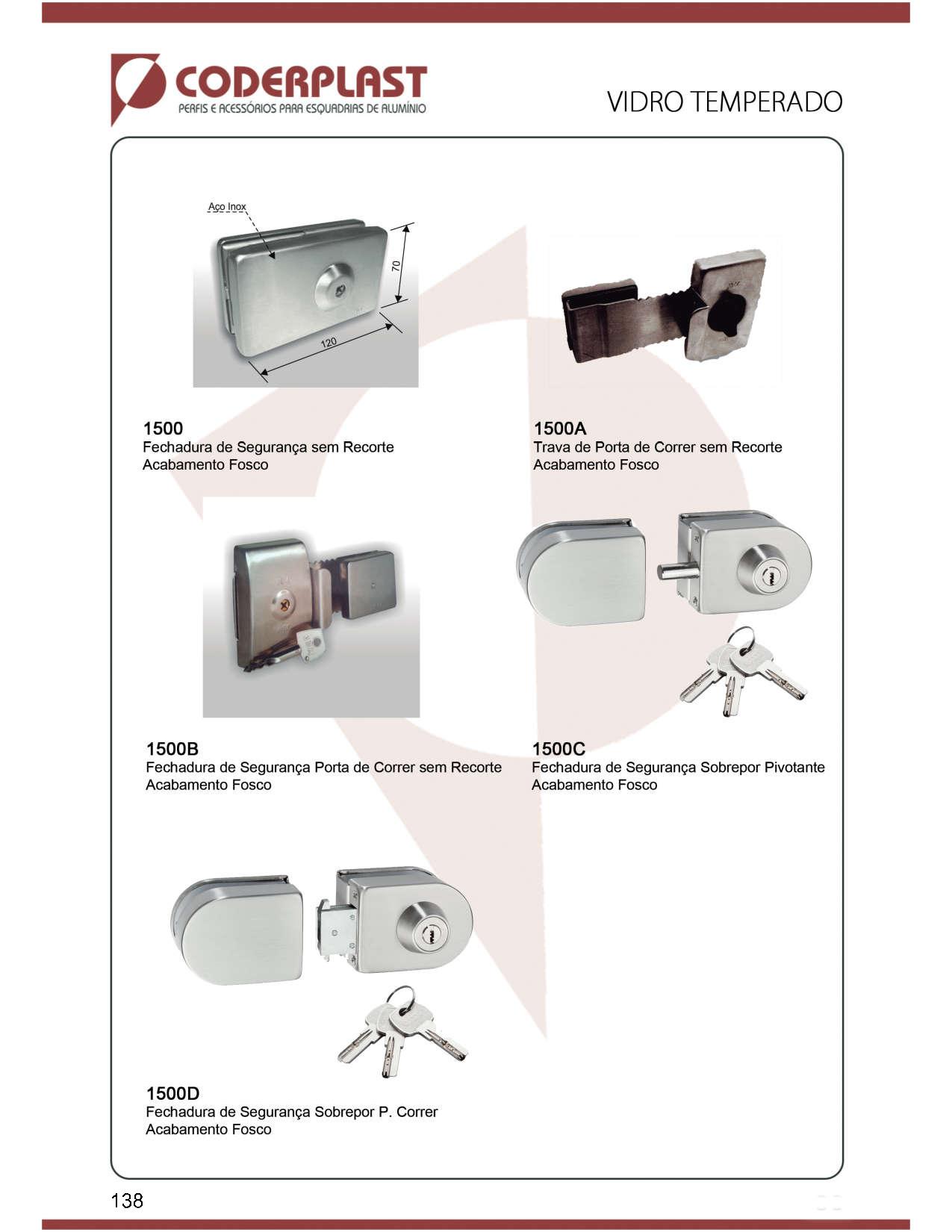 CODERPLAST
PERFIS E ACESSÓRIOS PARA ESQUADRIAS DE ALUMÍNIO

VIDRO TEMPERADO

Aço Inox

70

120

1500
Fechadura de Segurança sem Recorte
Acabamento Fosco

1500A
Trava de Porta de Correr sem Recorte
Acabamento Fosco

1500B
Fechadura de Segurança Porta de Correr sem Recorte
Acabamento Fosco

1500C
Fechadura de Segurança Sobrepor Pivotante
Acabamento Fosco

1500D
Fechadura de Segurança Sobrepor P. Correr
Acabamento Fosco

138