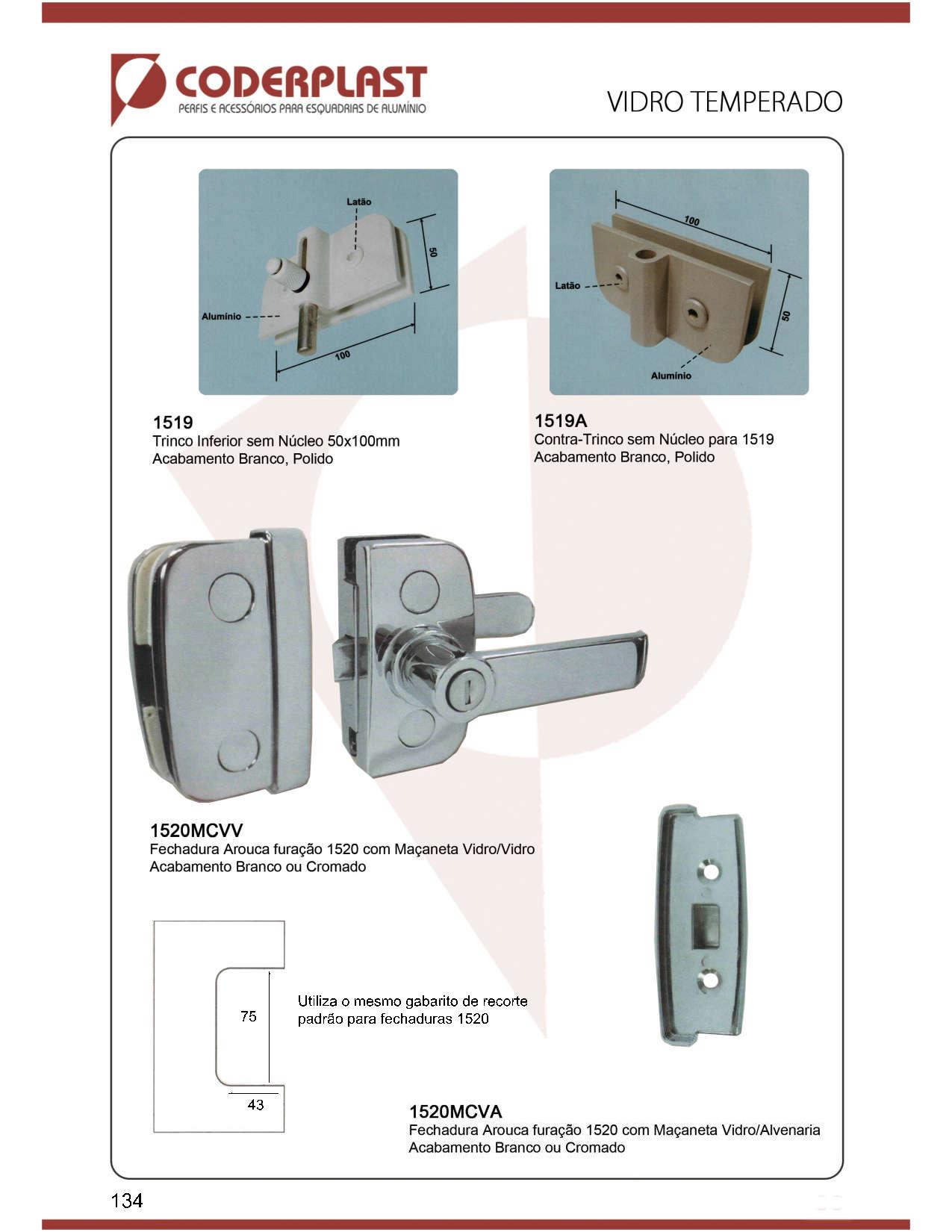 CODERPLAST
PERFIS E ACESSÓRIOS PARA ESQUADRIAS DE ALUMÍNIO

VIDRO TEMPERADO

Latão
50
Alumínio
100

100
Latão
50
Alumínio

1519
Trinco Inferior sem Núcleo 50x100mm
Acabamento Branco, Polido

1519A
Contra-Trinco sem Núcleo para 1519
Acabamento Branco, Polido

1520MCVV
Fechadura Arouca furação 1520 com Maçaneta Vidro/Vidro
Acabamento Branco ou Cromado

75
43

Utiliza o mesmo gabarito de recorte padrão para fechaduras 1520

1520MCVA
Fechadura Arouca furação 1520 com Maçaneta Vidro/Alvenaria
Acabamento Branco ou Cromado

134