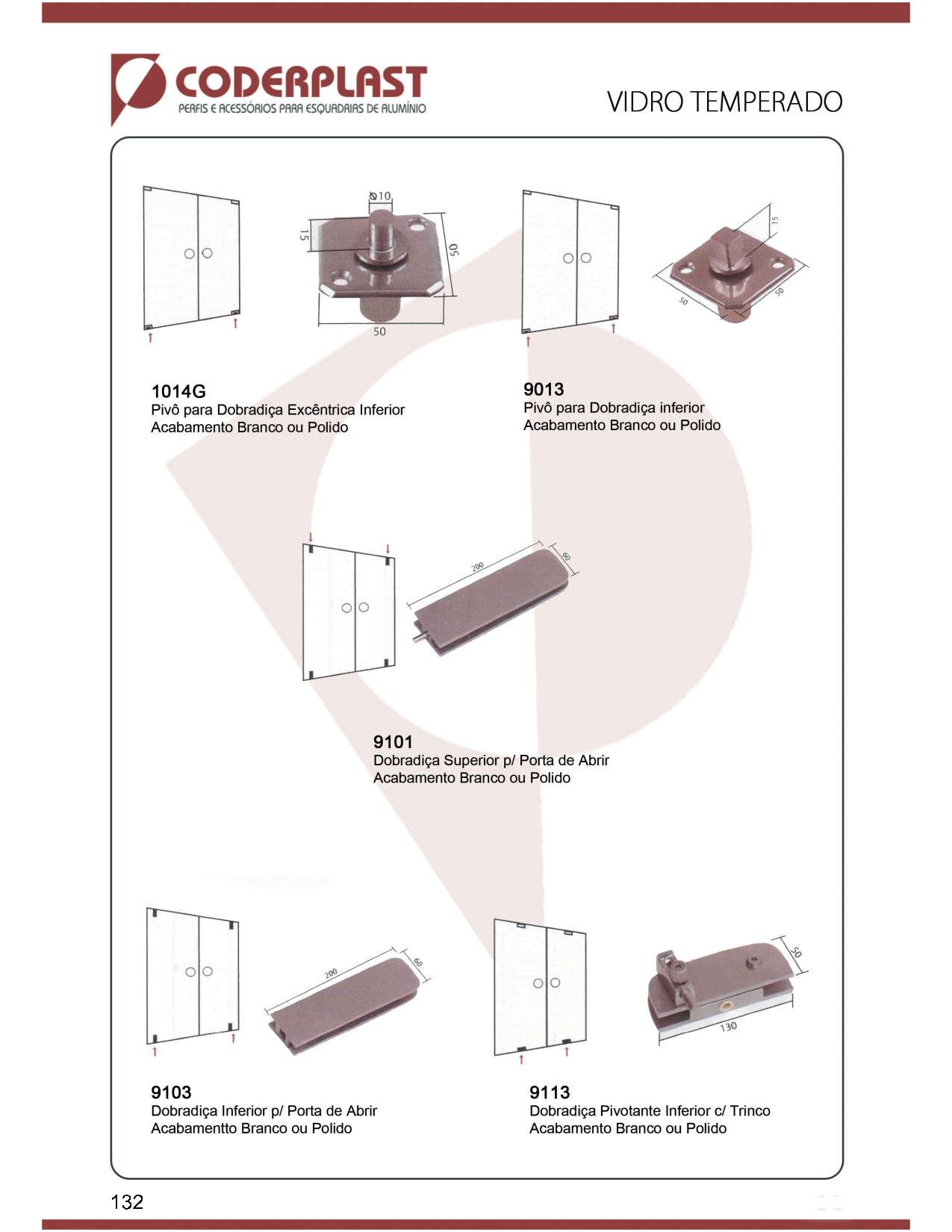 CODERPLAST
PERFIS E ACESSÓRIOS PARA ESQUADRIAS DE ALUMÍNIO

VIDRO TEMPERADO

Ø10
15
50
50

15
50
50

1014G
Pivô para Dobradiça Excêntrica Inferior
Acabamento Branco ou Polido

9013
Pivô para Dobradiça inferior
Acabamento Branco ou Polido

200
60

9101
Dobradiça Superior p/ Porta de Abrir
Acabamento Branco ou Polido

200
60

50
130

9103
Dobradiça Inferior p/ Porta de Abrir
Acabamentto Branco ou Polido

9113
Dobradiça Pivotante Inferior c/ Trinco
Acabamento Branco ou Polido

132