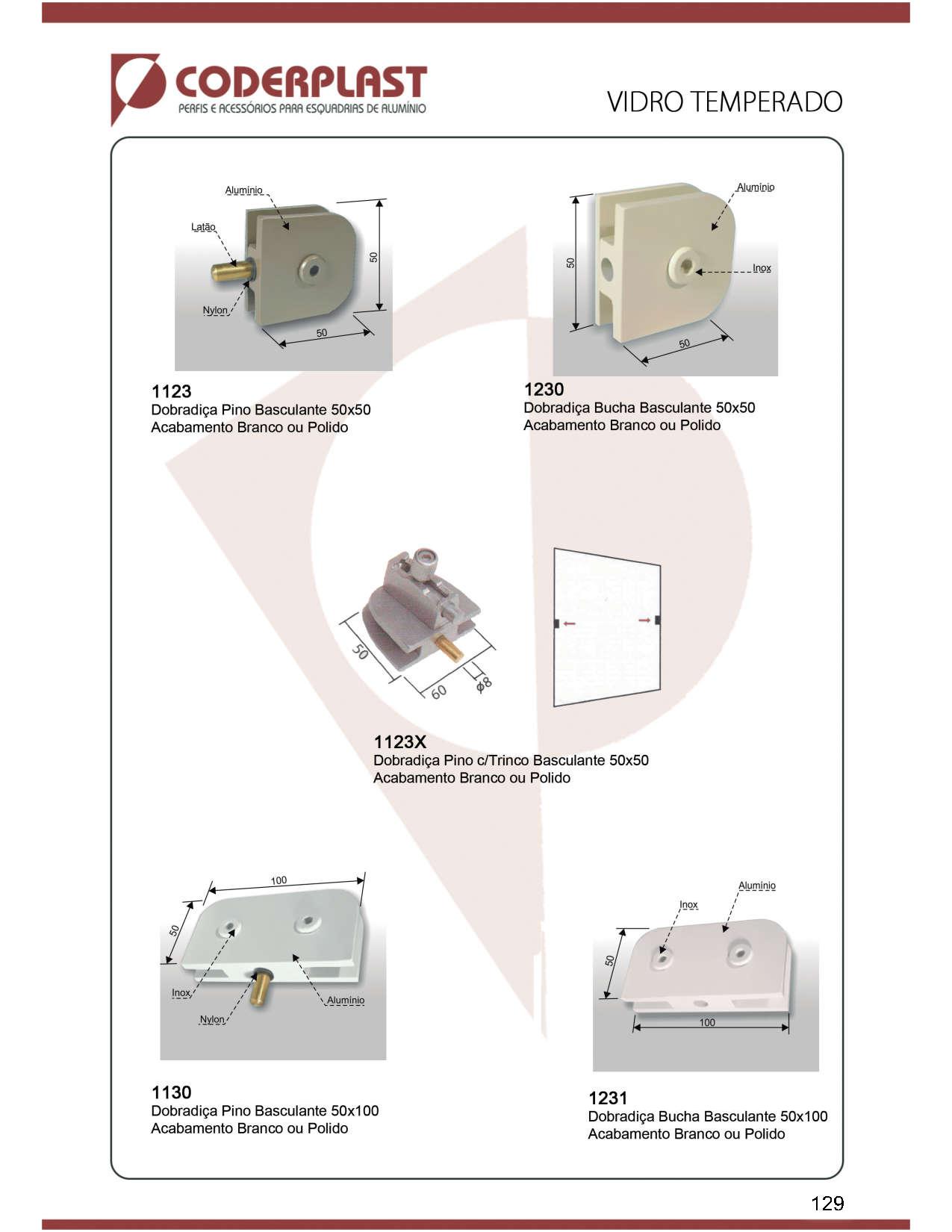 CODERPLAST
PERFIS E ACESSÓRIOS PARA ESQUADRIAS DE ALUMÍNIO

VIDRO TEMPERADO

Alumínio
Latão
Nylon
50
50

1123
Dobradiça Pino Basculante 50x50
Acabamento Branco ou Polido

Alumínio
Inox
50
50

1230
Dobradiça Bucha Basculante 50x50
Acabamento Branco ou Polido

50
60
ø8

1123X
Dobradiça Pino c/Trinco Basculante 50x50
Acabamento Branco ou Polido

100
50
Inox
Nylon
Alumínio

1130
Dobradiça Pino Basculante 50x100
Acabamento Branco ou Polido

Alumínio
Inox
50
100

1231
Dobradiça Bucha Basculante 50x100
Acabamento Branco ou Polido

129