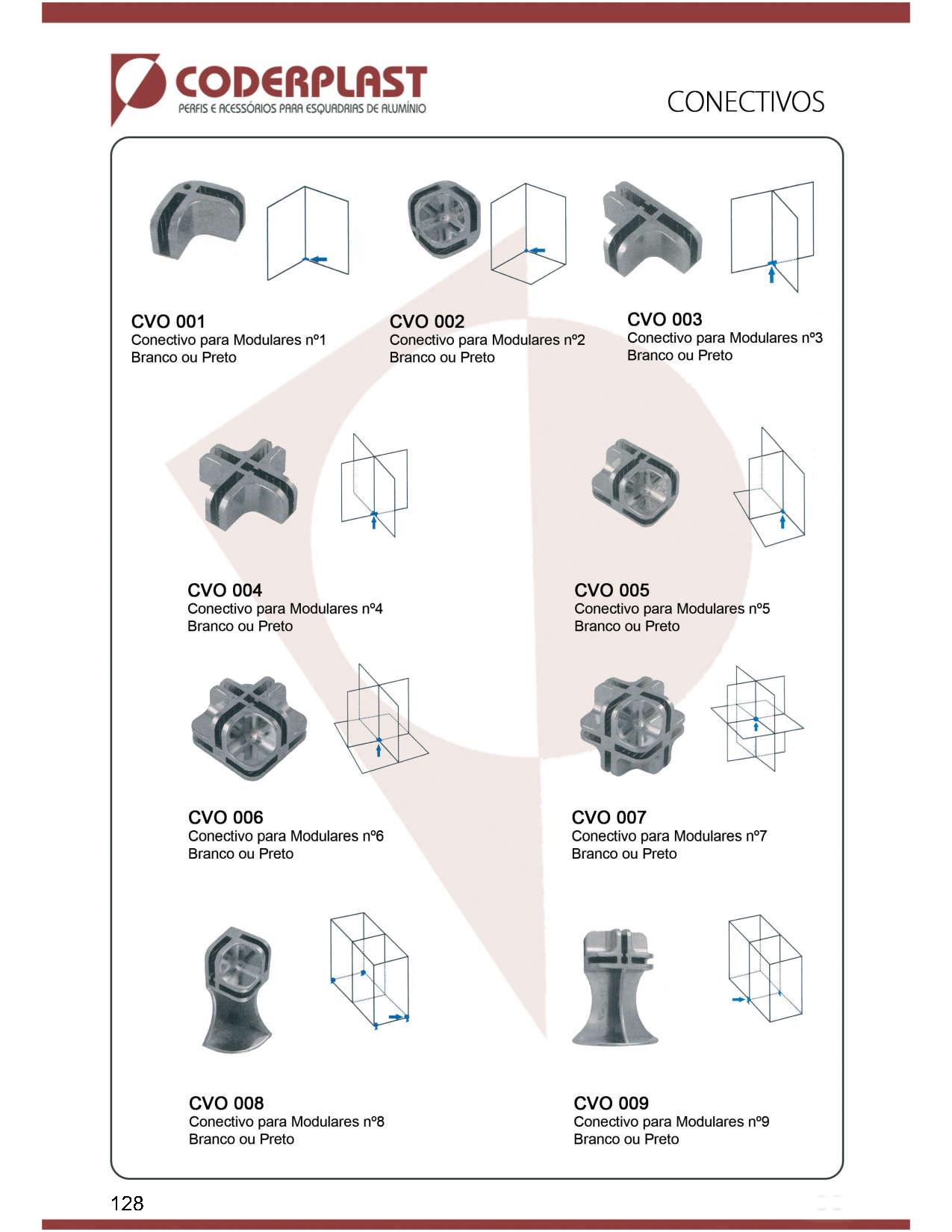 CODERPLAST
PERFIS E ACESSÓRIOS PARA ESQUADRIAS DE ALUMÍNIO

CONECTIVOS

CVO 001
Conectivo para Modulares nº1
Branco ou Preto

CVO 002
Conectivo para Modulares nº2
Branco ou Preto

CVO 003
Conectivo para Modulares nº3
Branco ou Preto

CVO 004
Conectivo para Modulares nº4
Branco ou Preto

CVO 005
Conectivo para Modulares nº5
Branco ou Preto

CVO 006
Conectivo para Modulares nº6
Branco ou Preto

CVO 007
Conectivo para Modulares nº7
Branco ou Preto

CVO 008
Conectivo para Modulares nº8
Branco ou Preto

CVO 009
Conectivo para Modulares nº9
Branco ou Preto

128