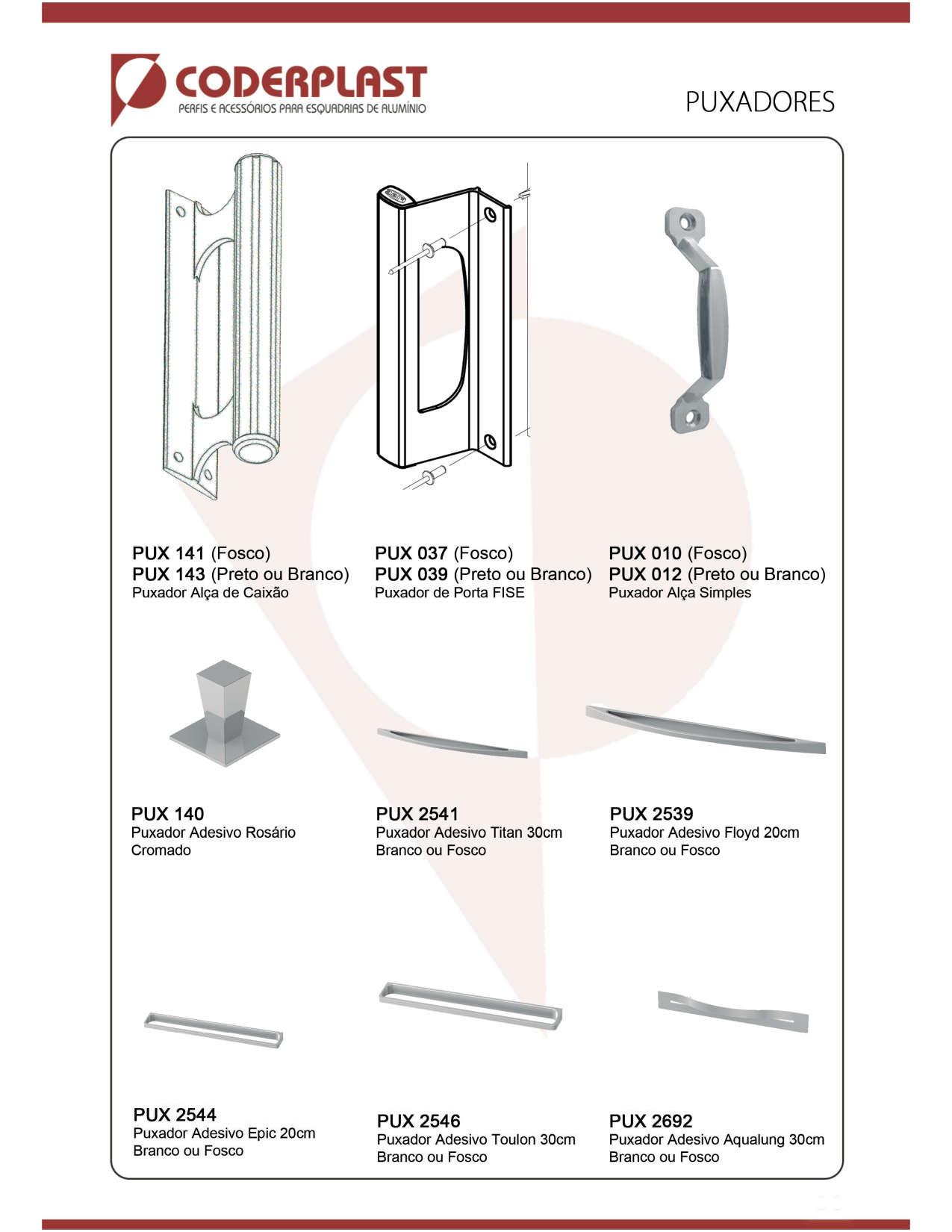 CODERPLAST
PERFIS E ACESSÓRIOS PARA ESQUADRIAS DE ALUMÍNIO

PUXADORES

PUX 141 (Fosco)
PUX 143 (Preto ou Branco)
Puxador Alça de Caixão

PUX 037 (Fosco)
PUX 039 (Preto ou Branco)
Puxador de Porta FISE

PUX 010 (Fosco)
PUX 012 (Preto ou Branco)
Puxador Alça Simples

PUX 140
Puxador Adesivo Rosário Cromado

PUX 2541
Puxador Adesivo Titan 30cm
Branco ou Fosco

PUX 2539
Puxador Adesivo Floyd 20cm
Branco ou Fosco

PUX 2544
Puxador Adesivo Epic 20cm
Branco ou Fosco

PUX 2546
Puxador Adesivo Toulon 30cm
Branco ou Fosco

PUX 2692
Puxador Adesivo Aqualung 30cm
Branco ou Fosco