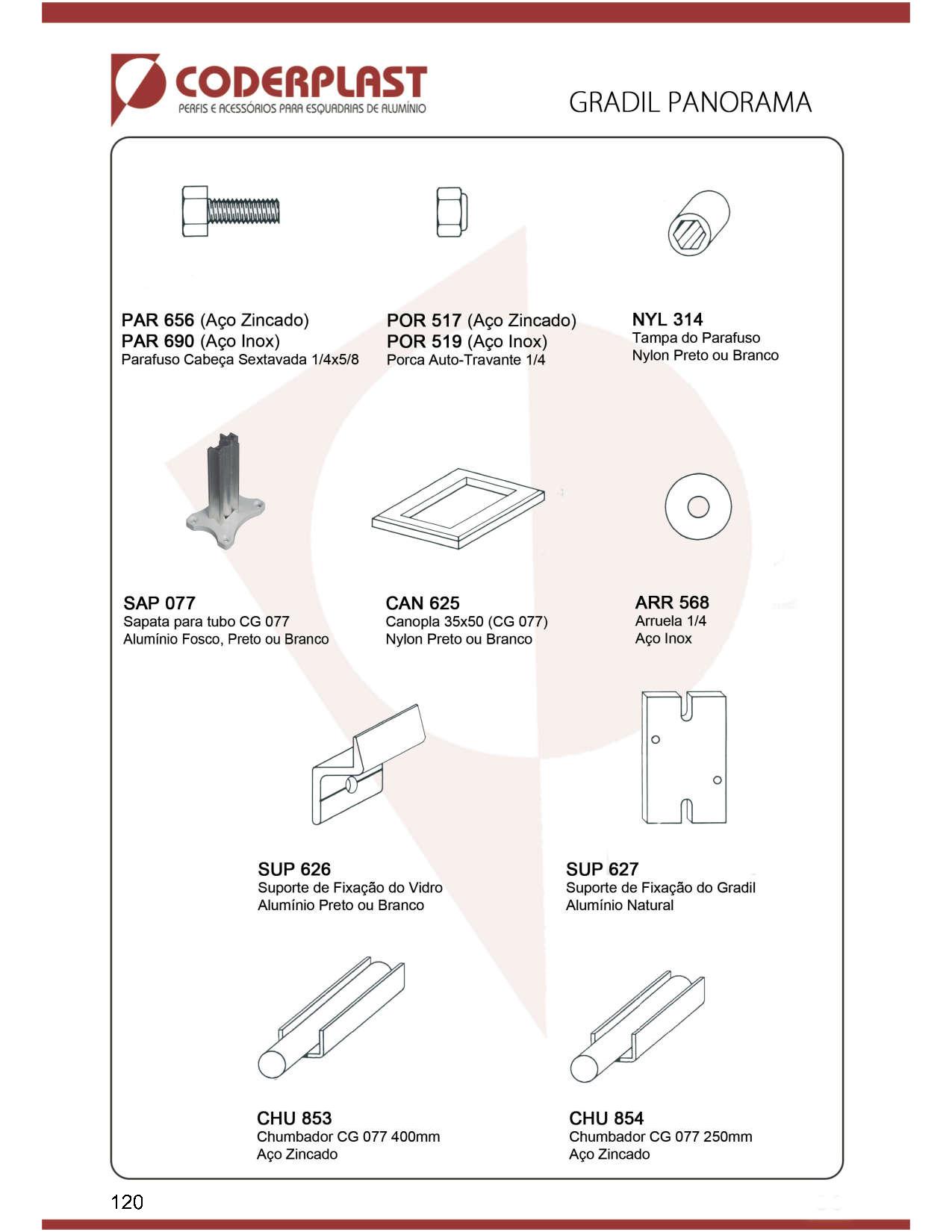 CODERPLAST
PERFIS E ACESSÓRIOS PARA ESQUADRIAS DE ALUMÍNIO

GRADIL PANORAMA

PAR 656 (Aço Zincado)
PAR 690 (Aço Inox)
Parafuso Cabeça Sextavada 1/4x5/8

POR 517 (Aço Zincado)
POR 519 (Aço Inox)
Porca Auto-Travante 1/4

NYL 314
Tampa do Parafuso
Nylon Preto ou Branco

SAP 077
Sapata para tubo CG 077
Alumínio Fosco, Preto ou Branco

CAN 625
Canopla 35x50 (CG 077)
Nylon Preto ou Branco

ARR 568
Arruela 1/4
Aço Inox

SUP 626
Suporte de Fixação do Vidro
Alumínio Preto ou Branco

SUP 627
Suporte de Fixação do Gradil
Alumínio Natural

CHU 853
Chumbador CG 077 400mm
Aço Zincado

CHU 854
Chumbador CG 077 250mm
Aço Zincado

120