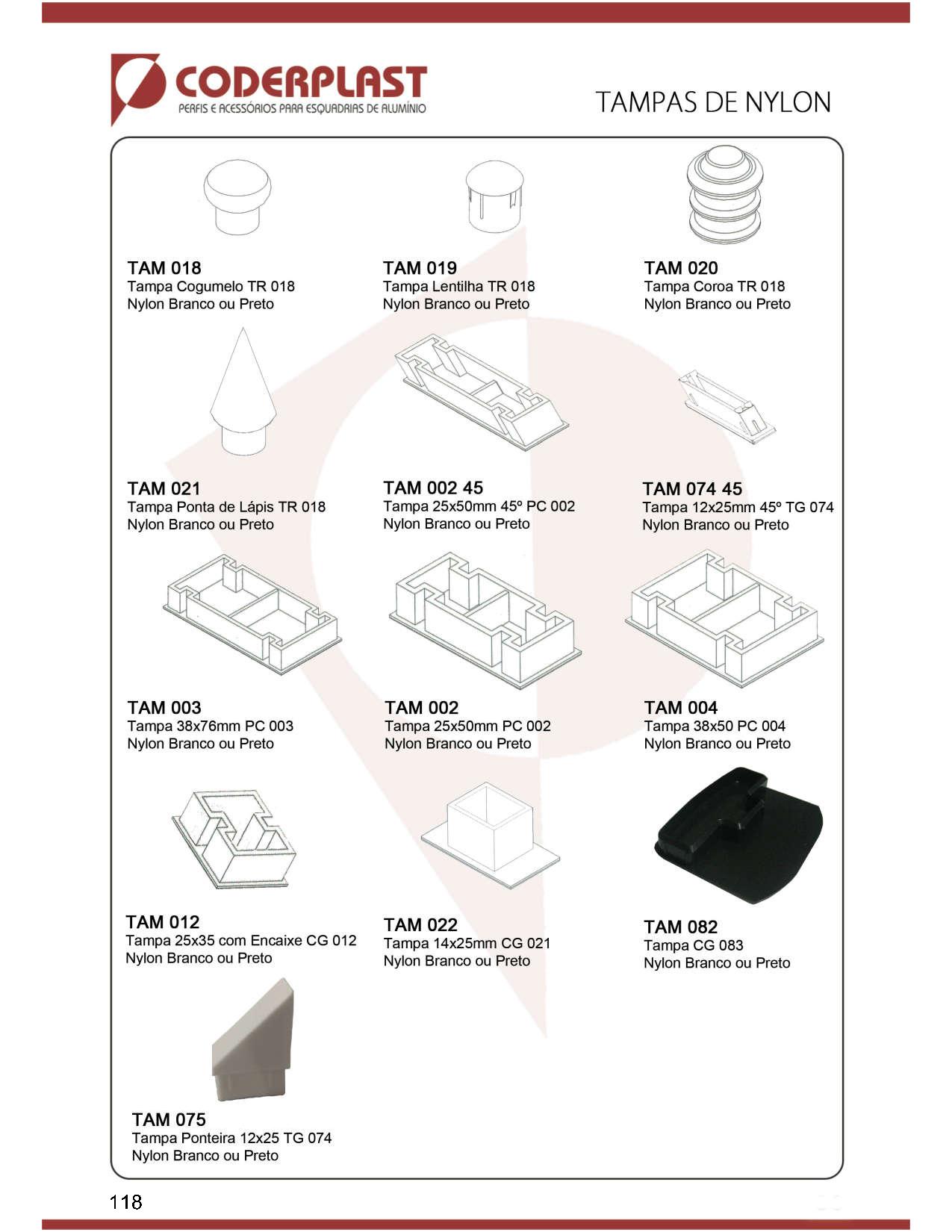 CODERPLAST
PERFIS E ACESSÓRIOS PARA ESQUADRIAS DE ALUMÍNIO

TAMPAS DE NYLON

TAM 018
Tampa Cogumelo TR 018
Nylon Branco ou Preto

TAM 019
Tampa Lentilha TR 018
Nylon Branco ou Preto

TAM 020
Tampa Coroa TR 018
Nylon Branco ou Preto

TAM 021
Tampa Ponta de Lápis TR 018
Nylon Branco ou Preto

TAM 002 45
Tampa 25x50mm 45º PC 002
Nylon Branco ou Preto

TAM 074 45
Tampa 12x25mm 45º TG 074
Nylon Branco ou Preto

TAM 003
Tampa 38x76mm PC 003
Nylon Branco ou Preto

TAM 002
Tampa 25x50mm PC 002
Nylon Branco ou Preto

TAM 004
Tampa 38x50 PC 004
Nylon Branco ou Preto

TAM 012
Tampa 25x35 com Encaixe CG 012
Nylon Branco ou Preto

TAM 022
Tampa 14x25mm CG 021
Nylon Branco ou Preto

TAM 082
Tampa CG 083
Nylon Branco ou Preto

TAM 075
Tampa Ponteira 12x25 TG 074
Nylon Branco ou Preto

118