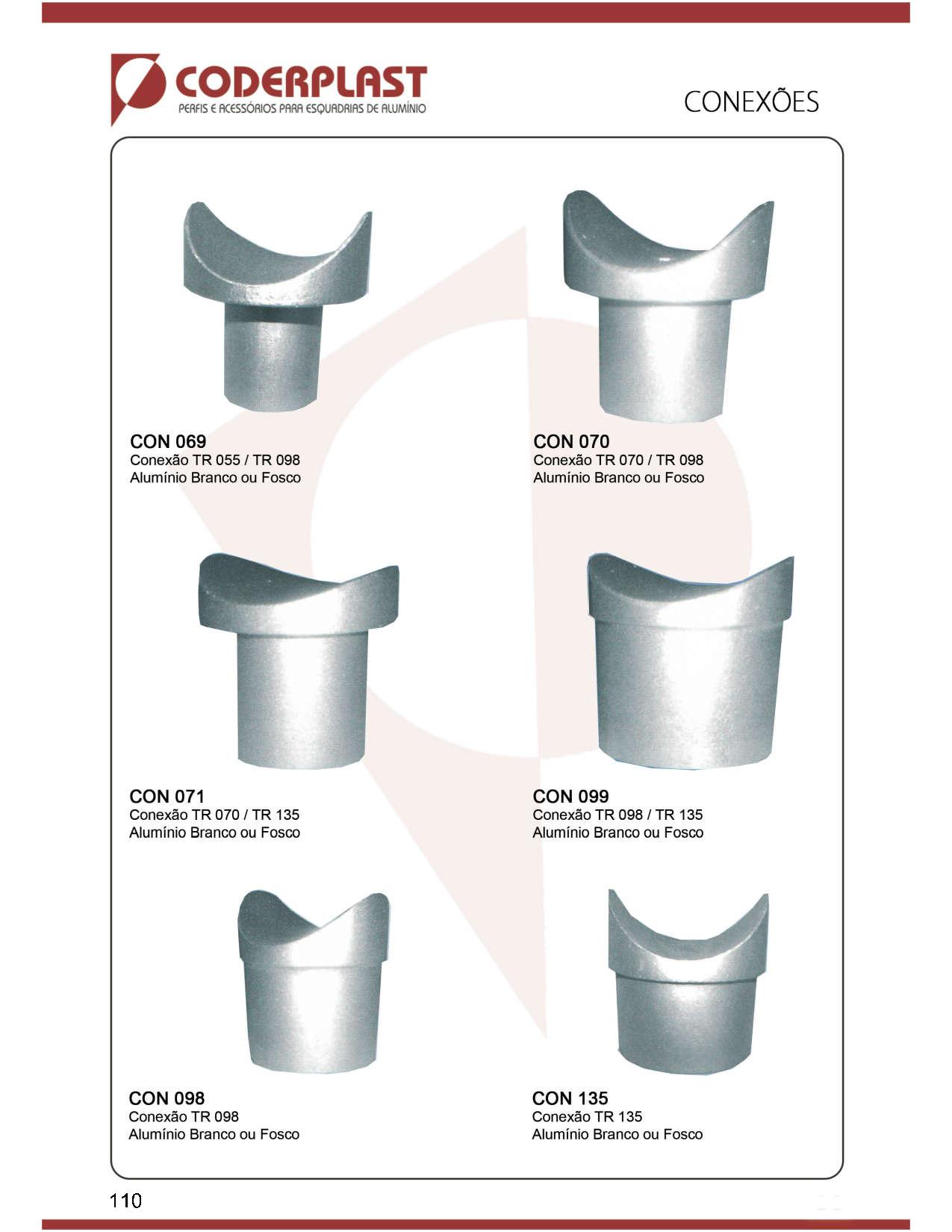 CODERPLAST
PERFIS E ACESSÓRIOS PARA ESQUADRIAS DE ALUMÍNIO

CONEXÕES

CON 069
Conexão TR 055 / TR 098
Alumínio Branco ou Fosco

CON 070
Conexão TR 070 / TR 098
Alumínio Branco ou Fosco

CON 071
Conexão TR 070 / TR 135
Alumínio Branco ou Fosco

CON 099
Conexão TR 098 / TR 135
Alumínio Branco ou Fosco

CON 098
Conexão TR 098
Alumínio Branco ou Fosco

CON 135
Conexão TR 135
Alumínio Branco ou Fosco

110