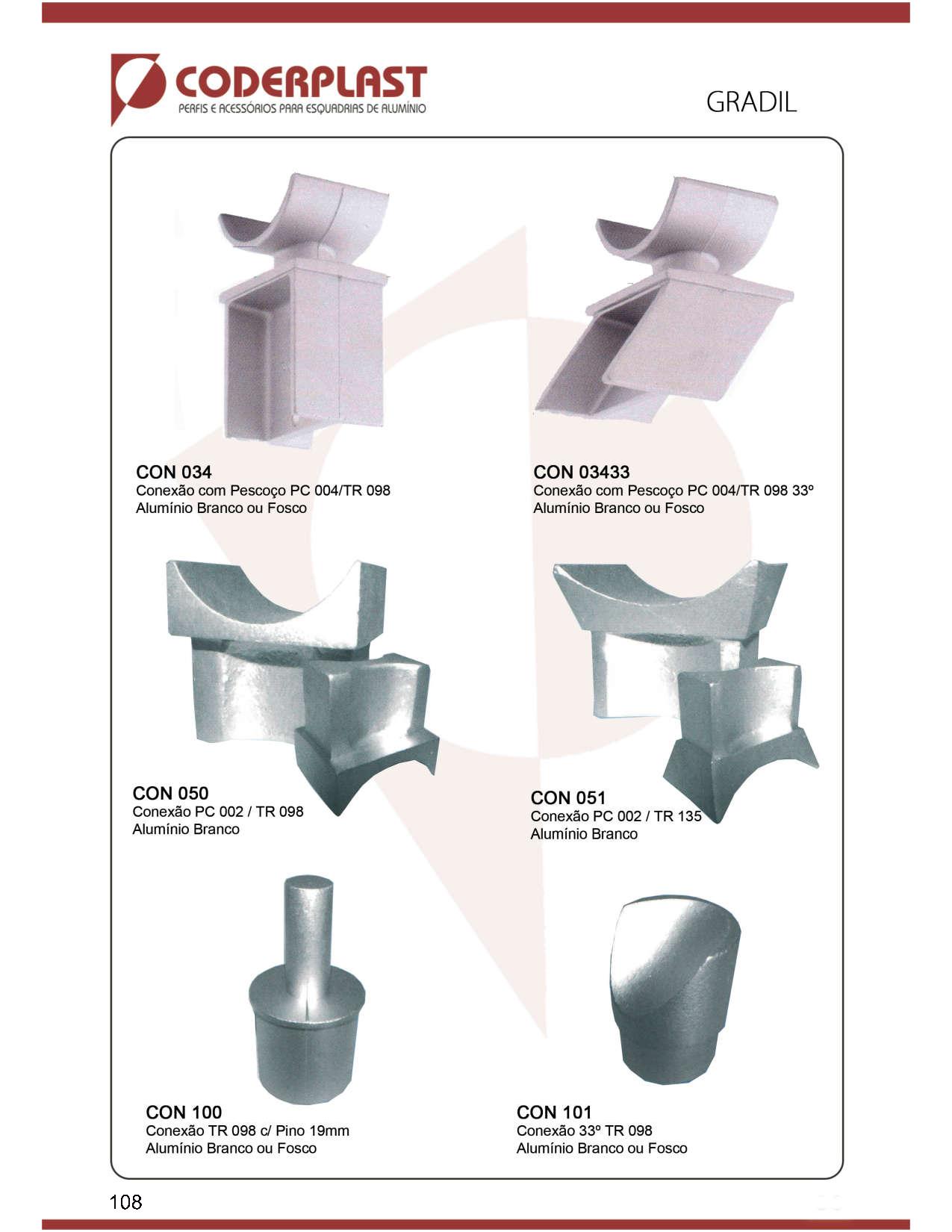 CODERPLAST
PERFIS E ACESSÓRIOS PARA ESQUADRIAS DE ALUMÍNIO

GRADIL

CON 034
Conexão com Pescoço PC 004/TR 098
Alumínio Branco ou Fosco

CON 03433
Conexão com Pescoço PC 004/TR 098 33º
Alumínio Branco ou Fosco

CON 050
Conexão PC 002 / TR 098
Alumínio Branco

CON 051
Conexão PC 002 / TR 135
Alumínio Branco

CON 100
Conexão TR 098 c/ Pino 19mm
Alumínio Branco ou Fosco

CON 101
Conexão 33º TR 098
Alumínio Branco ou Fosco

108