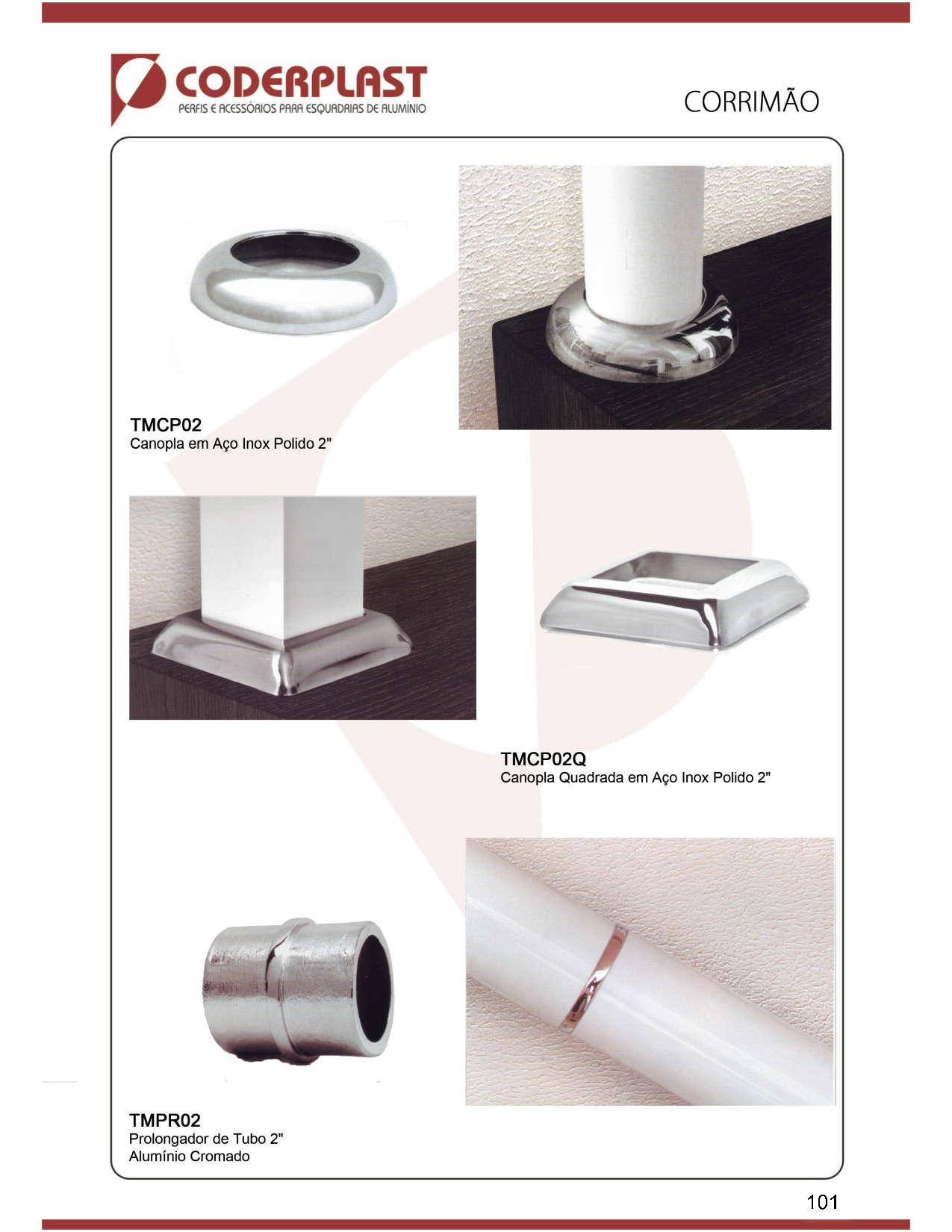 CODERPLAST
PERFIS E ACESSÓRIOS PARA ESQUADRIAS DE ALUMÍNIO

CORRIMÃO

TMCP02
Canopla em Aço Inox Polido 2"

TMCP02Q
Canopla Quadrada em Aço Inox Polido 2"

TMPR02
Prolongador de Tubo 2"
Alumínio Cromado

101