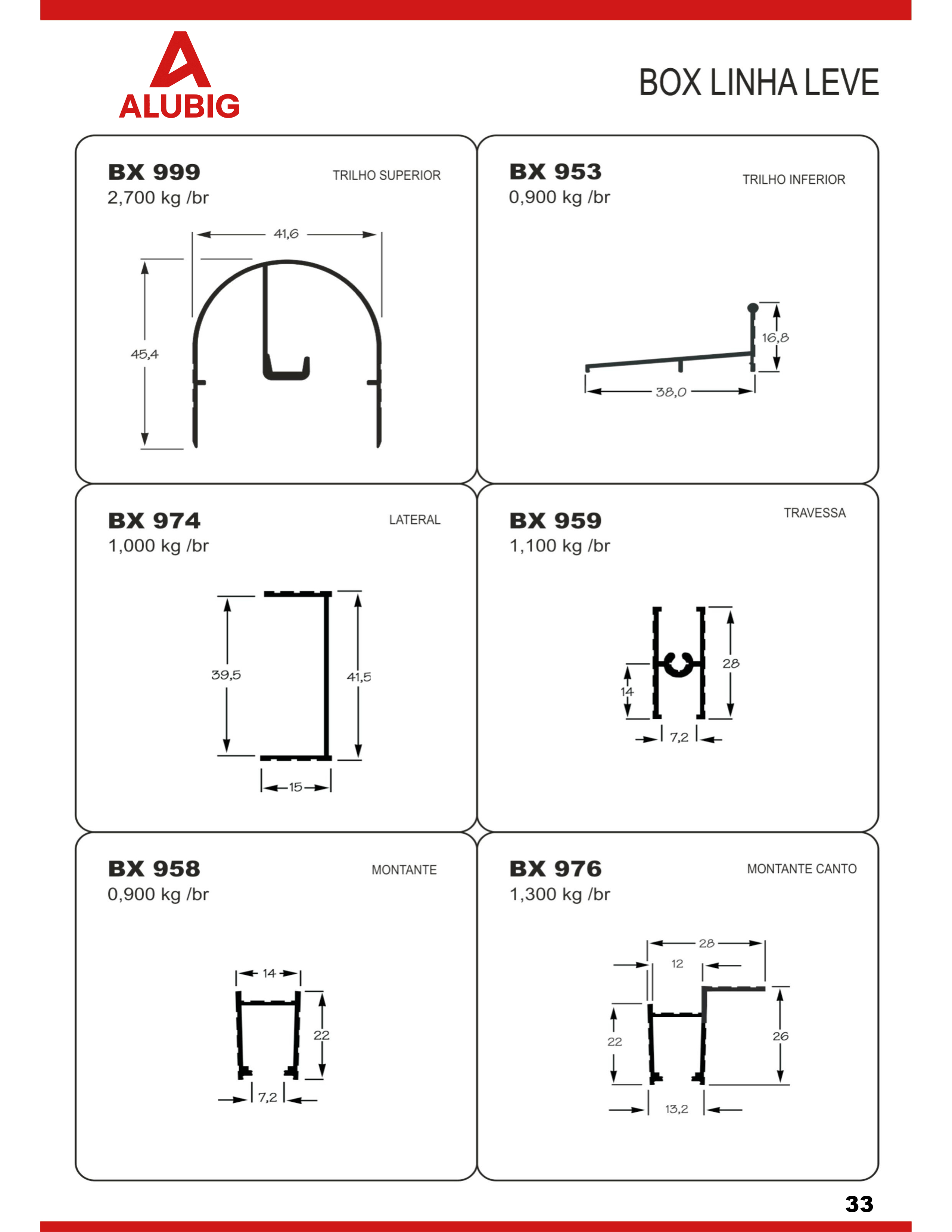 ALUBIG

BOX LINHA LEVE

BX 999
2,700 kg /br
TRILHO SUPERIOR
41,6
45,4

BX 953
0,900 kg /br
TRILHO INFERIOR
16,8
38,0

BX 974
1,000 kg /br
LATERAL
39,5
41,5
15

BX 959
1,100 kg /br
TRAVESSA
28
14
7,2

BX 958
0,900 kg /br
MONTANTE
14
22
7,2

BX 976
1,300 kg /br
MONTANTE CANTO
28
12
22
26
13,2

33