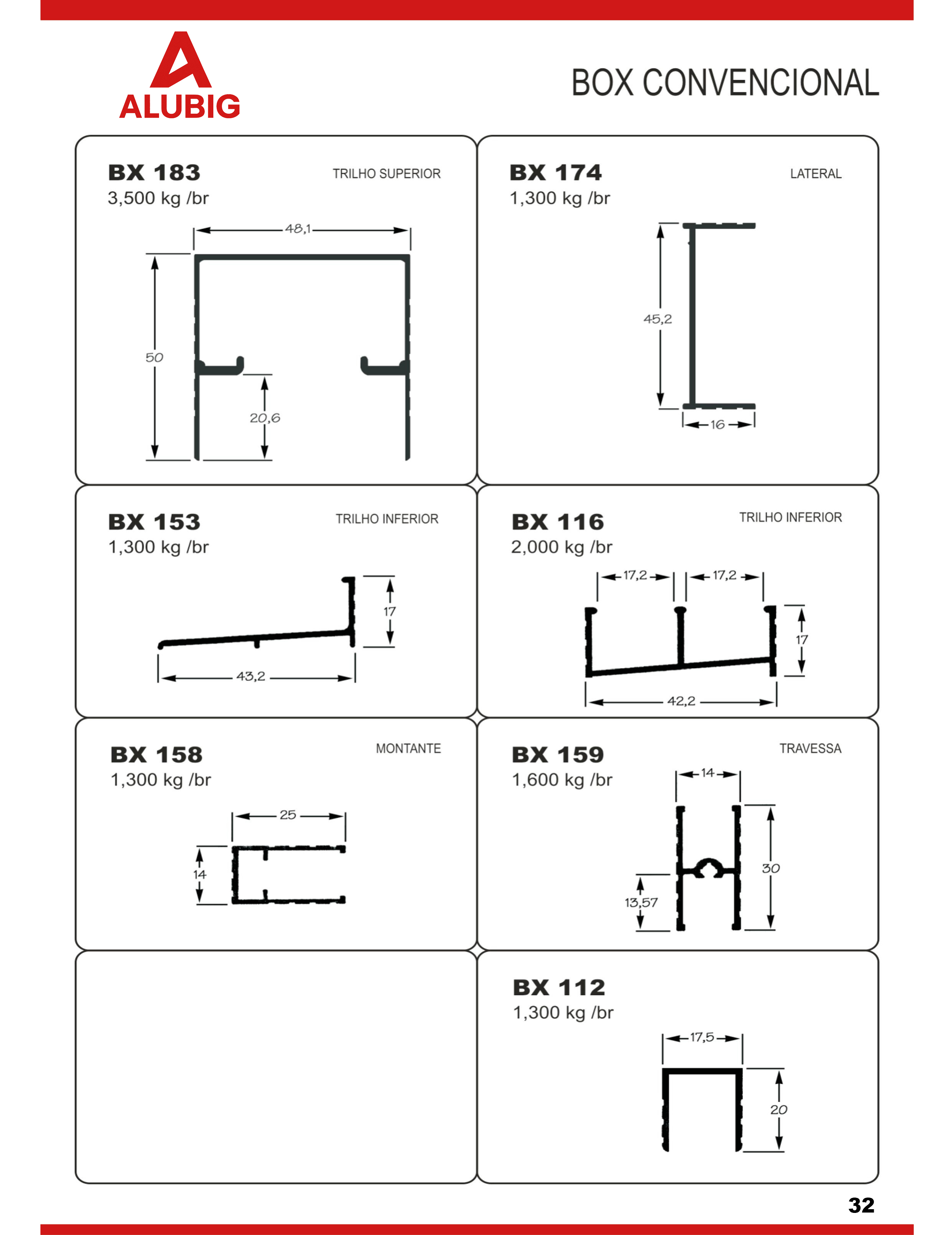 ALUBIG

BOX CONVENCIONAL

BX 183
TRILHO SUPERIOR
3,500 kg /br
48,1
50
20,6

BX 174
LATERAL
1,300 kg /br
45,2
16

BX 153
TRILHO INFERIOR
1,300 kg /br
17
43,2

BX 116
TRILHO INFERIOR
2,000 kg /br
17,2
17,2
17
42,2

BX 158
MONTANTE
1,300 kg /br
25
14

BX 159
TRAVESSA
1,600 kg /br
14
30
13,57

BX 112
1,300 kg /br
17,5
20

32