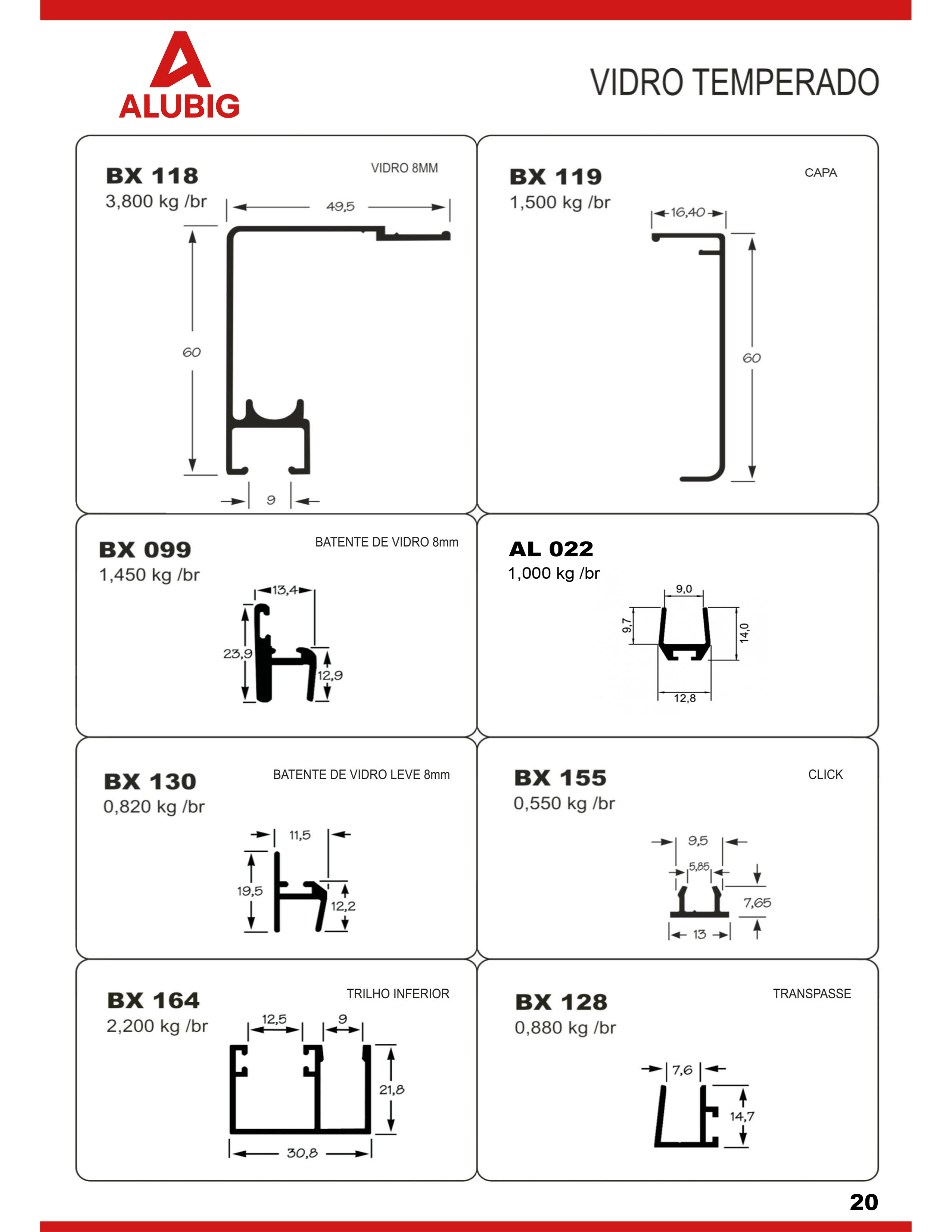 ALUBIG

VIDRO TEMPERADO

BX 118
3,800 kg /br
VIDRO 8MM
49,5
60
9

BX 119
1,500 kg /br
CAPA
16,40
60

BX 099
1,450 kg /br
BATENTE DE VIDRO 8mm
13,4
23,9
12,9

AL 022
1,000 kg /br
9,0
9,7
14,0
12,8

BX 130
0,820 kg /br
BATENTE DE VIDRO LEVE 8mm
11,5
19,5
12,2

BX 155
0,550 kg /br
CLICK
9,5
5,85
7,65
13

BX 164
2,200 kg /br
TRILHO INFERIOR
12,5
9
21,8
30,8

BX 128
0,880 kg /br
TRANSPASSE
7,6
14,7

20