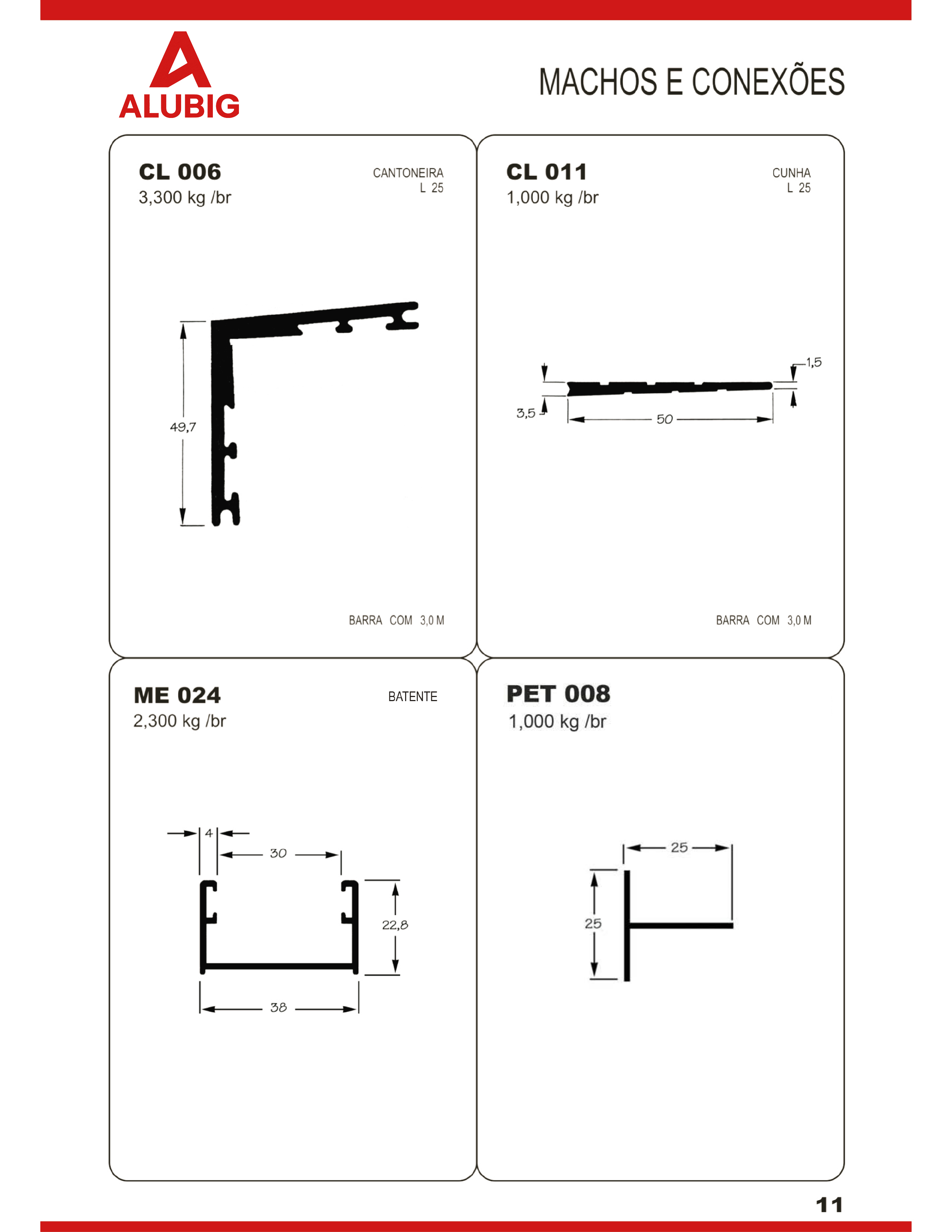 ALUBIG

MACHOS E CONEXÕES

CL 006
3,300 kg /br

CANTONEIRA
L 25

49,7

BARRA COM 3,0 M

CL 011
1,000 kg /br

CUNHA
L 25

1,5

3,5

50

BARRA COM 3,0 M

ME 024
2,300 kg /br

BATENTE

4

30

22,8

38

PET 008
1,000 kg /br

25

25

11